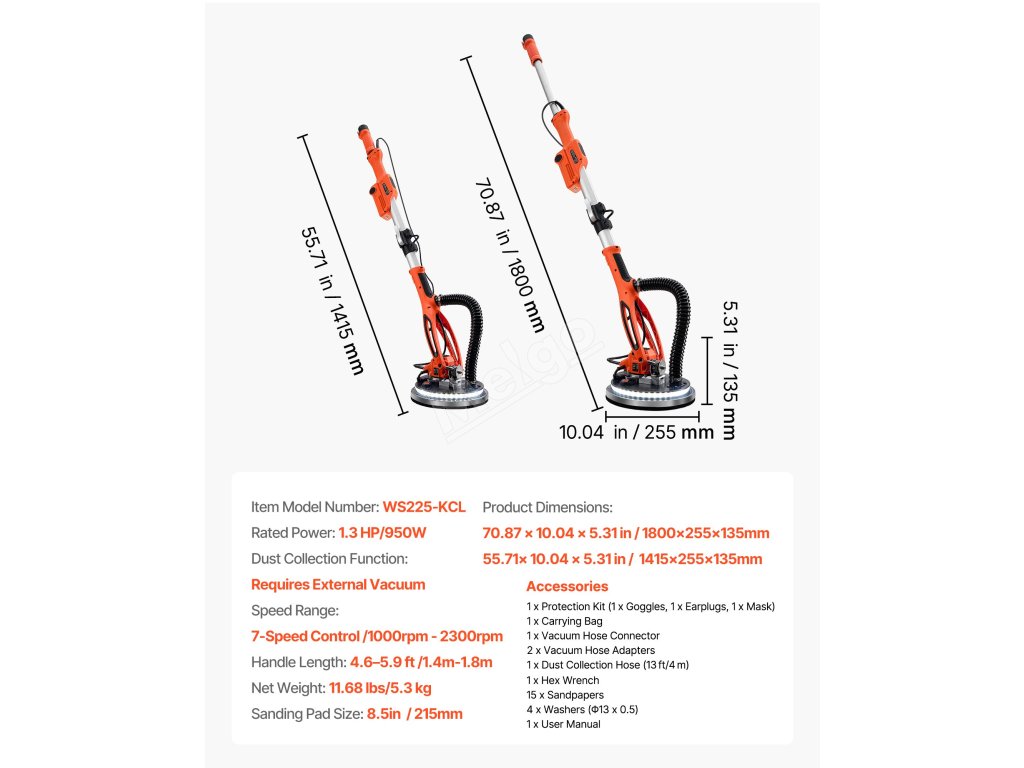 55.71 in / 1415 mm

70.87 in / 1800 mm

5.31 in / 135 mm

10.04 in / 255 mm

Item Model Number: WS225-KCL
Rated Power: 1.3 HP/950W
Dust Collection Function:
Requires External Vacuum
Speed Range:
7-Speed Control /1000rpm - 2300rpm
Handle Length: 4.6–5.9 ft /1.4m-1.8m
Net Weight: 11.68 lbs/5.3 kg
Sanding Pad Size: 8.5in / 215mm

Product Dimensions:
70.87 × 10.04 × 5.31 in / 1800×255×135mm
55.71× 10.04 × 5.31 in / 1415×255×135mm

Accessories
1 x Protection Kit (1 x Goggles, 1 x Earplugs, 1 x Mask)
1 x Carrying Bag
1 x Vacuum Hose Connector
2 x Vacuum Hose Adapters
1 x Dust Collection Hose (13 ft/4 m)
1 x Hex Wrench
15 x Sandpapers
4 x Washers (Φ13 x 0.5)
1 x User Manual