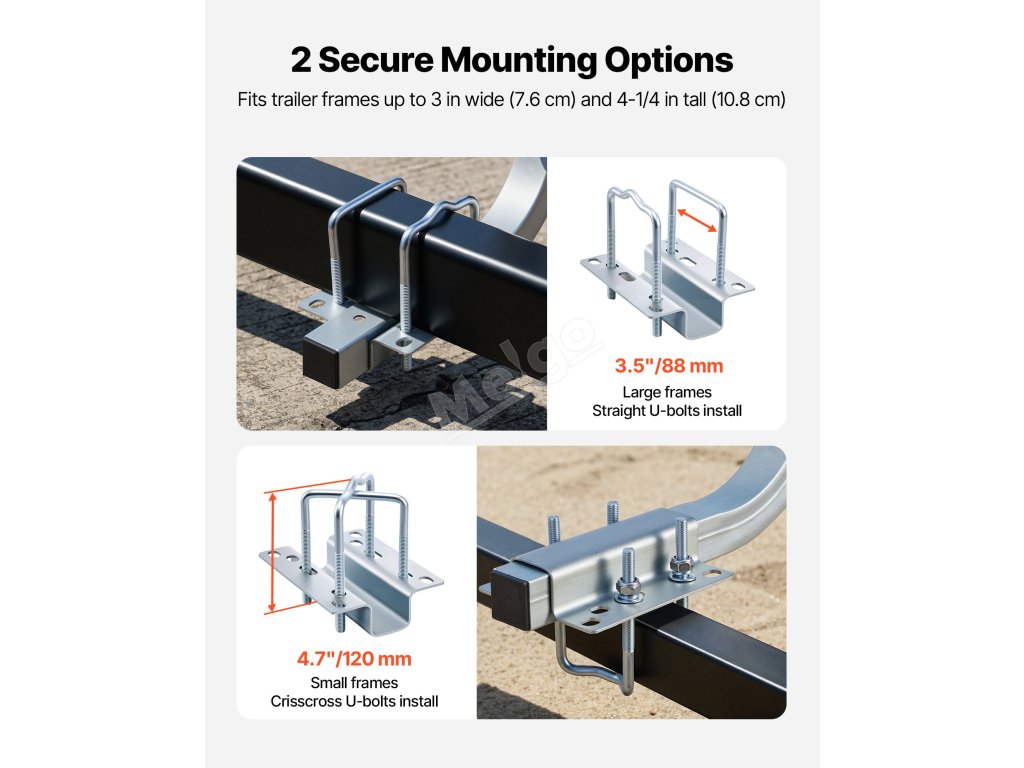 2 Secure Mounting Options

Fits trailer frames up to 3 in wide (7.6 cm) and 4-1/4 in tall (10.8 cm)

Melgo

3.5"/88 mm
Large frames
Straight U-bolts install

4.7"/120 mm
Small frames
Crisscross U-bolts install