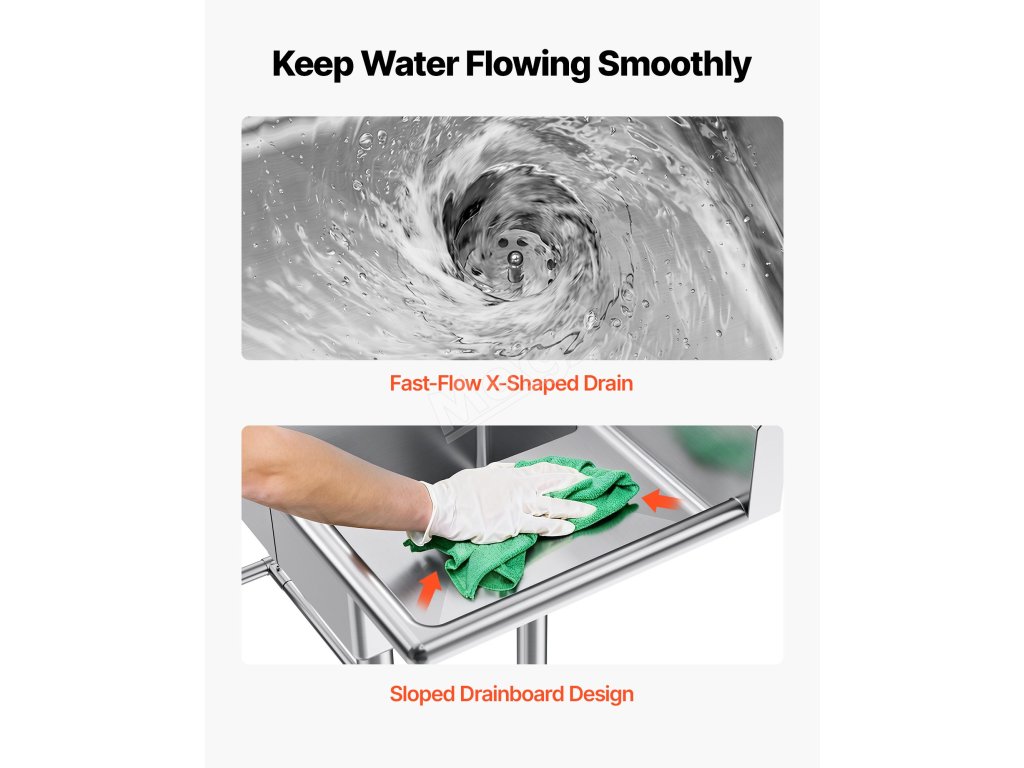 Keep Water Flowing Smoothly

Fast-Flow X-Shaped Drain

Sloped Drainboard Design