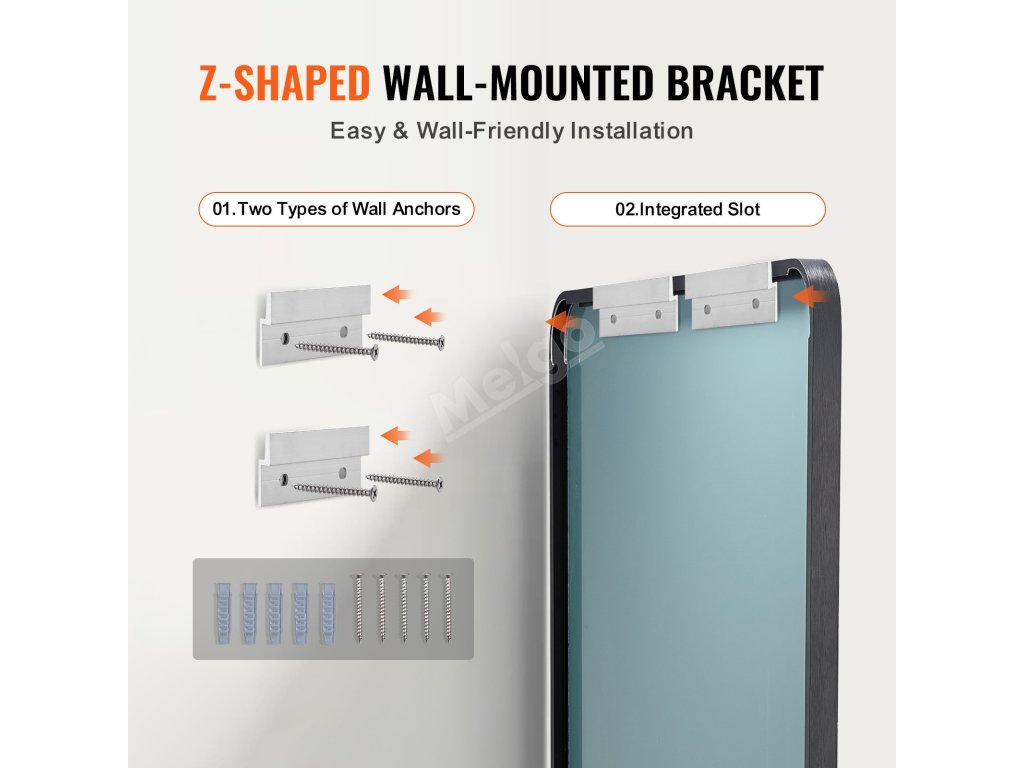 Z-SHAPED WALL-MOUNTED BRACKET

Easy & Wall-Friendly Installation

01.Two Types of Wall Anchors

02.Integrated Slot

Melgo