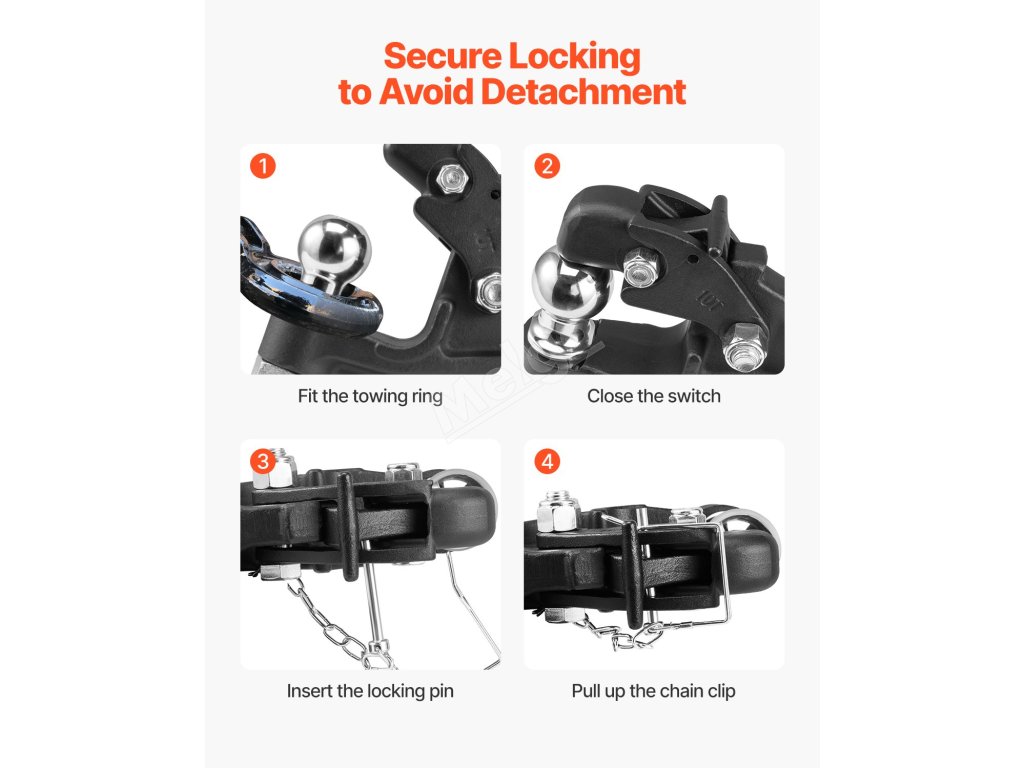 Secure Locking
to Avoid Detachment

1

Fit the towing ring

2

10T

Close the switch

3

Insert the locking pin

4

Pull up the chain clip