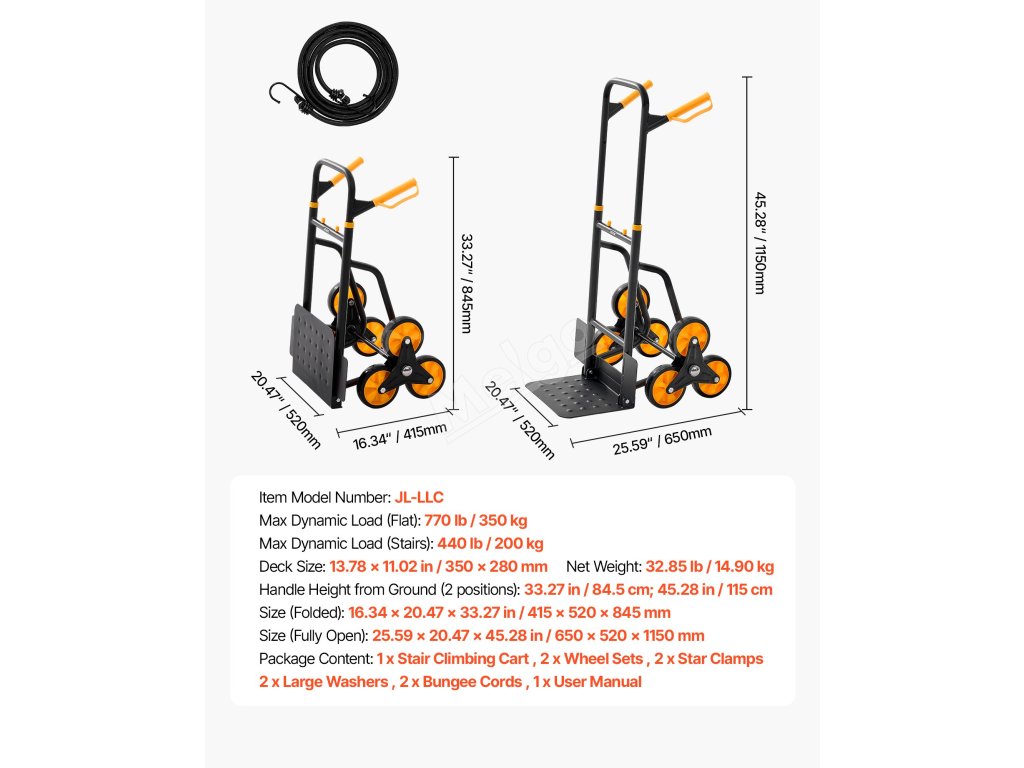 33.27" / 845mm

20.47" / 520mm

16.34" / 415mm

45.28" / 1150mm

20.47" / 520mm

25.59" / 650mm

Item Model Number: JL-LLC
Max Dynamic Load (Flat): 770 lb / 350 kg
Max Dynamic Load (Stairs): 440 lb / 200 kg
Deck Size: 13.78 × 11.02 in / 350 × 280 mm Net Weight: 32.85 lb / 14.90 kg
Handle Height from Ground (2 positions): 33.27 in / 84.5 cm; 45.28 in / 115 cm
Size (Folded): 16.34 × 20.47 × 33.27 in / 415 × 520 × 845 mm
Size (Fully Open): 25.59 × 20.47 × 45.28 in / 650 × 520 × 1150 mm
Package Content: 1 x Stair Climbing Cart , 2 x Wheel Sets , 2 x Star Clamps
2 x Large Washers , 2 x Bungee Cords , 1 x User Manual