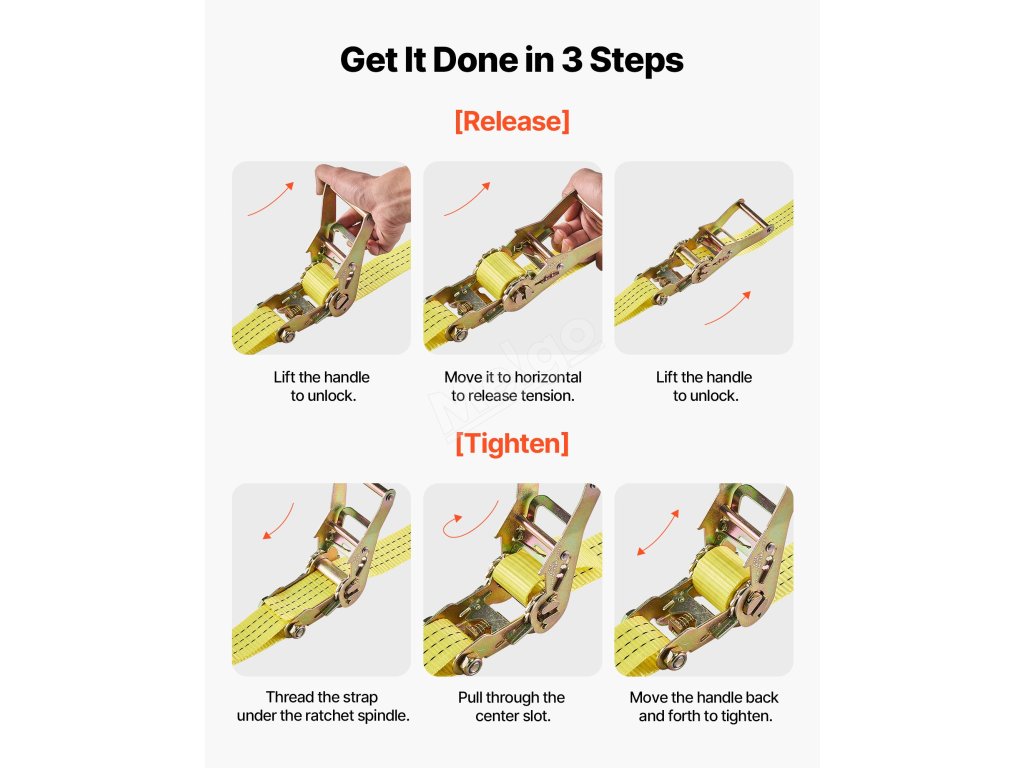 Get It Done in 3 Steps

[Release]

Lift the handle to unlock.

Move it to horizontal to release tension.

Lift the handle to unlock.

[Tighten]

Thread the strap under the ratchet spindle.

Pull through the center slot.

Move the handle back and forth to tighten.