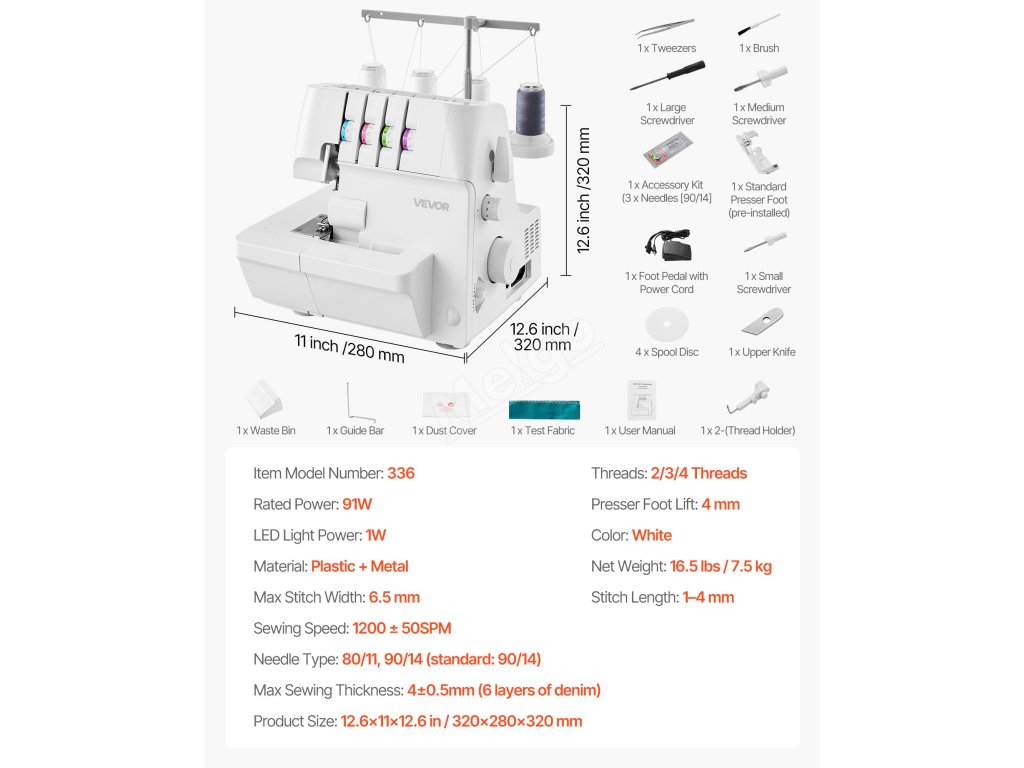 VEVOR

12.6 inch /320 mm

11 inch /280 mm

12.6 inch / 320 mm

1 x Tweezers

1 x Brush

1 x Large Screwdriver

1 x Medium Screwdriver

1 x Accessory Kit (3 x Needles [90/14]

1 x Standard Presser Foot (pre-installed)

1 x Foot Pedal with Power Cord

1 x Small Screwdriver

4 x Spool Disc

1 x Upper Knife

1 x Waste Bin

1 x Guide Bar

1 x Dust Cover

1 x Test Fabric

1 x User Manual

1 x 2-(Thread Holder)

Item Model Number: 336

Rated Power: 91W

LED Light Power: 1W

Material: Plastic + Metal

Max Stitch Width: 6.5 mm

Sewing Speed: 1200 ± 50SPM

Needle Type: 80/11, 90/14 (standard: 90/14)

Max Sewing Thickness: 4±0.5mm (6 layers of denim)

Product Size: 12.6×11×12.6 in / 320×280×320 mm

Threads: 2/3/4 Threads

Presser Foot Lift: 4 mm

Color: White

Net Weight: 16.5 lbs / 7.5 kg

Stitch Length: 1–4 mm