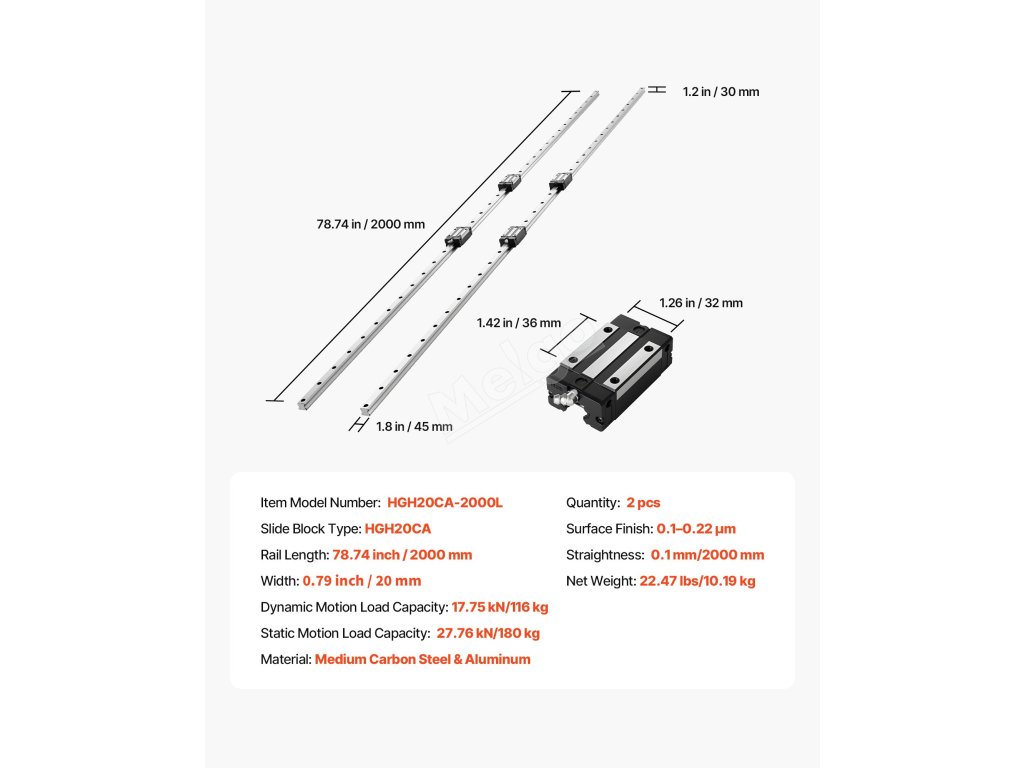 1.2 in / 30 mm

78.74 in / 2000 mm

1.26 in / 32 mm

1.42 in / 36 mm

1.8 in / 45 mm

Item Model Number: HGH20CA-2000L

Slide Block Type: HGH20CA

Rail Length: 78.74 inch / 2000 mm

Width: 0.79 inch / 20 mm

Dynamic Motion Load Capacity: 17.75 kN/116 kg

Static Motion Load Capacity: 27.76 kN/180 kg

Material: Medium Carbon Steel & Aluminum

Quantity: 2 pcs

Surface Finish: 0.1–0.22 μm

Straightness: 0.1 mm/2000 mm

Net Weight: 22.47 lbs/10.19 kg