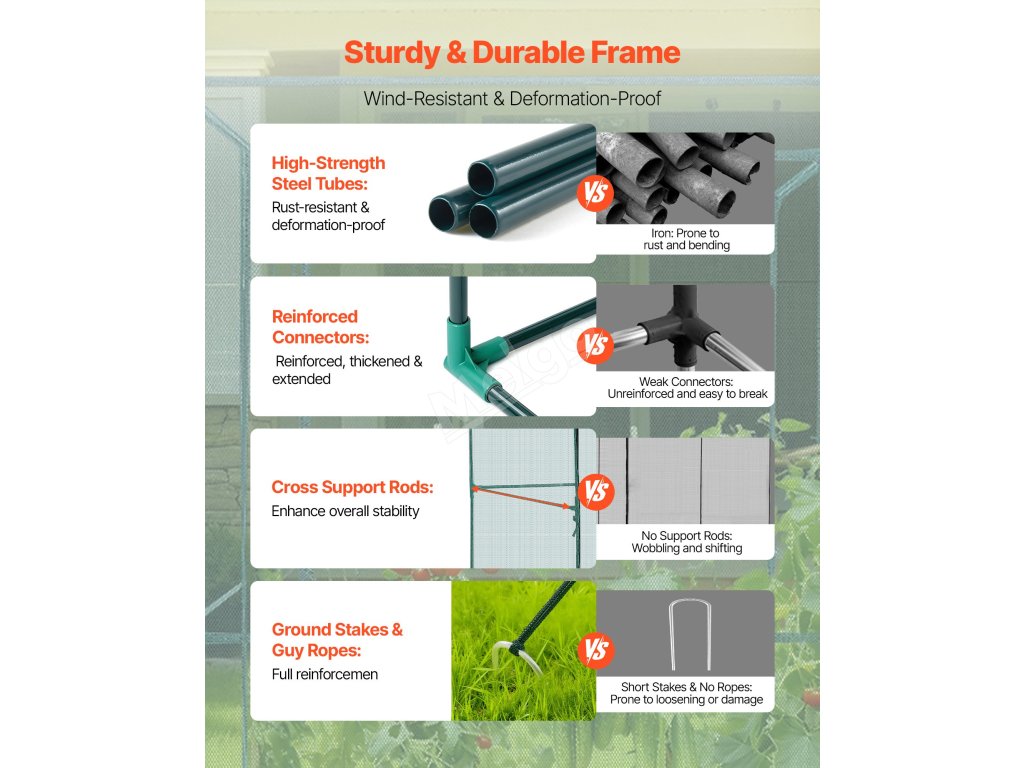 Sturdy & Durable Frame

Wind-Resistant & Deformation-Proof

High-Strength Steel Tubes:

Rust-resistant & deformation-proof

VS

Iron: Prone to rust and bending

Reinforced Connectors:

Reinforced, thickened & extended

VS

Weak Connectors: Unreinforced and easy to break

Cross Support Rods:

Enhance overall stability

VS

No Support Rods: Wobbling and shifting

Ground Stakes & Guy Ropes:

Full reinforcemen

VS

Short Stakes & No Ropes: Prone to loosening or damage