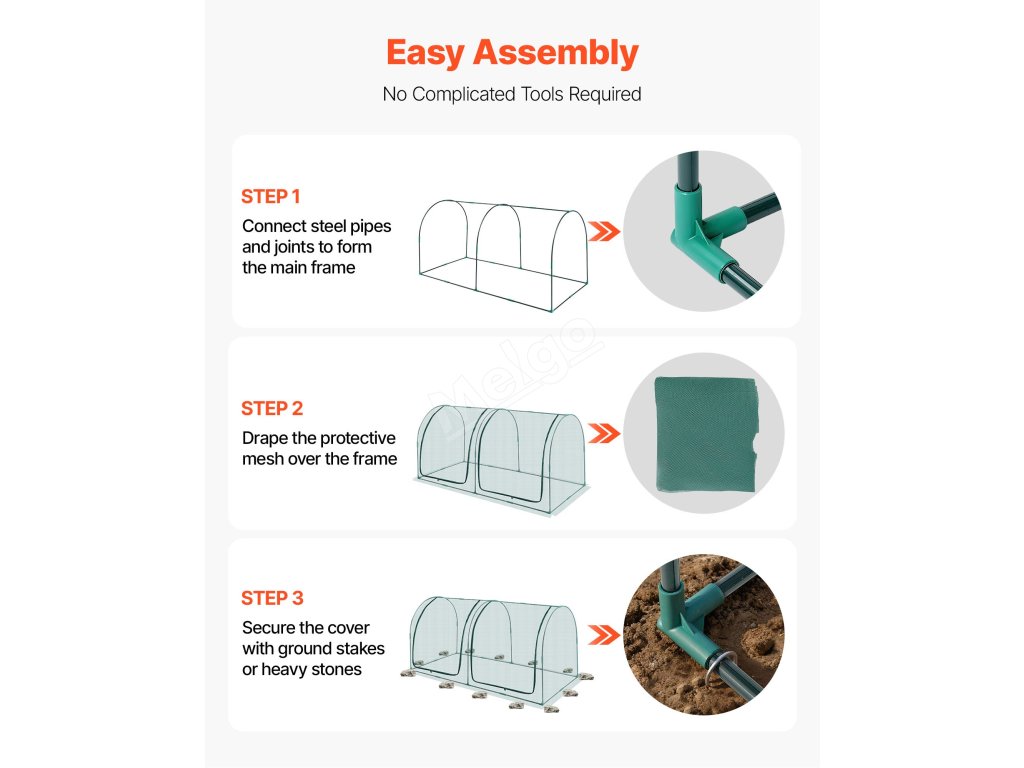 Easy Assembly

No Complicated Tools Required

STEP 1

Connect steel pipes and joints to form the main frame

Melgo

STEP 2

Drape the protective mesh over the frame

STEP 3

Secure the cover with ground stakes or heavy stones