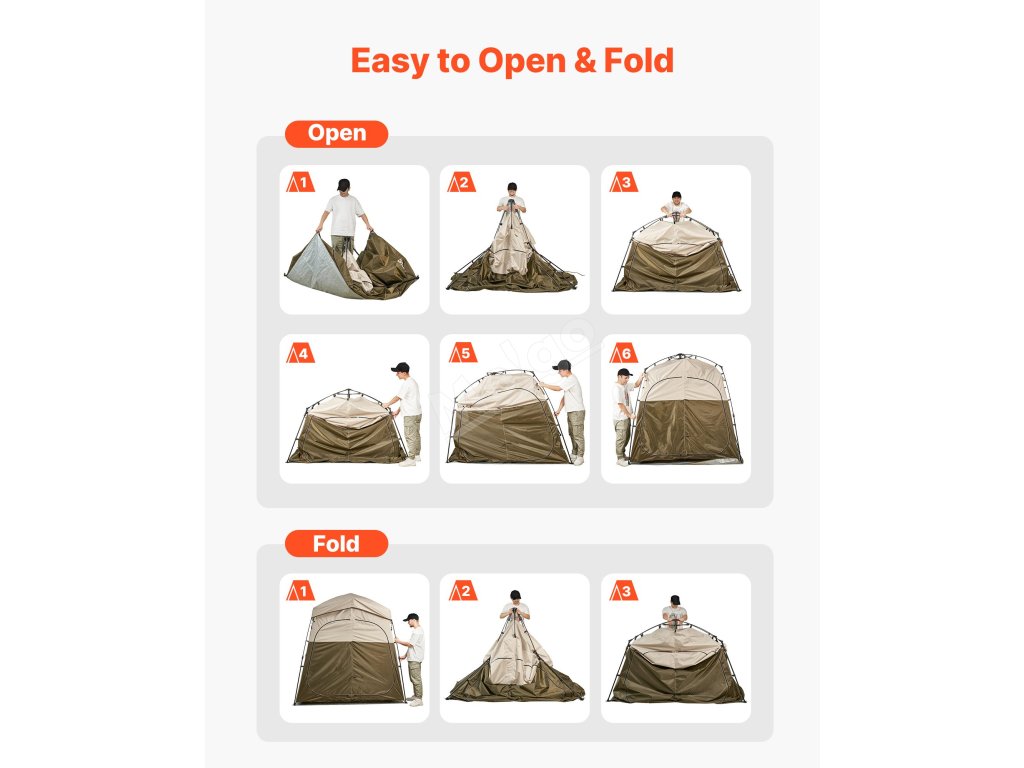 Easy to Open & Fold

Open

1

2

3

4

5

6

Fold

1

2

3