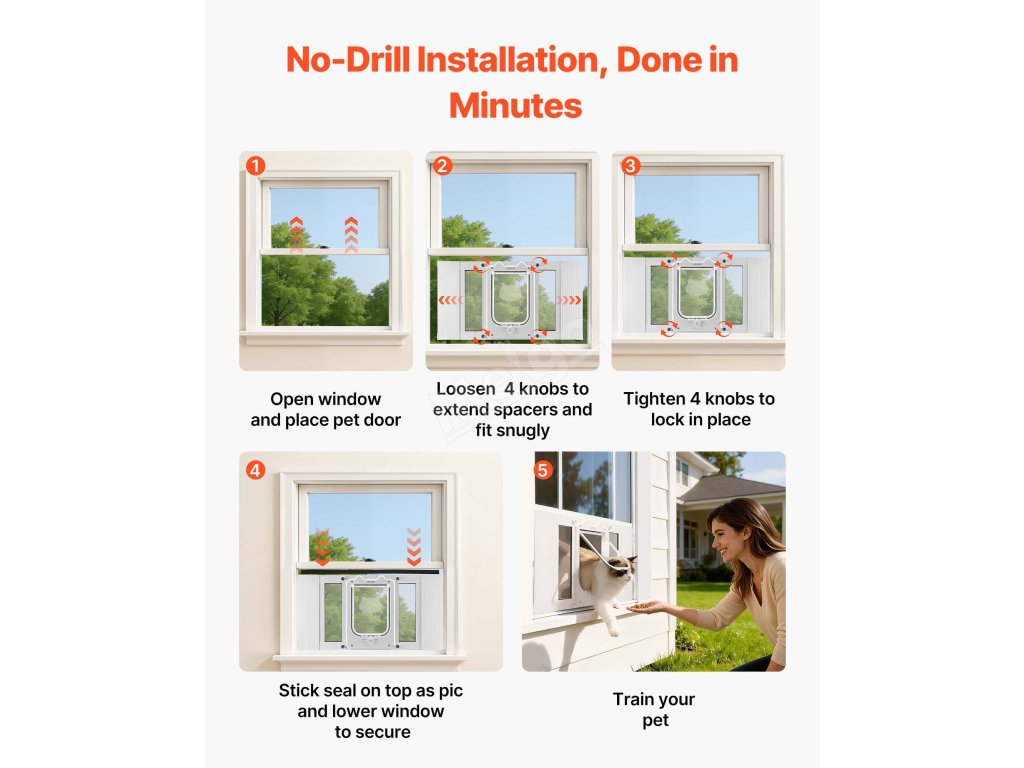 No-Drill Installation, Done in Minutes

1

Open window and place pet door

2

Loosen 4 knobs to extend spacers and fit snugly

3

Tighten 4 knobs to lock in place

4

Stick seal on top as pic and lower window to secure

5

Train your pet