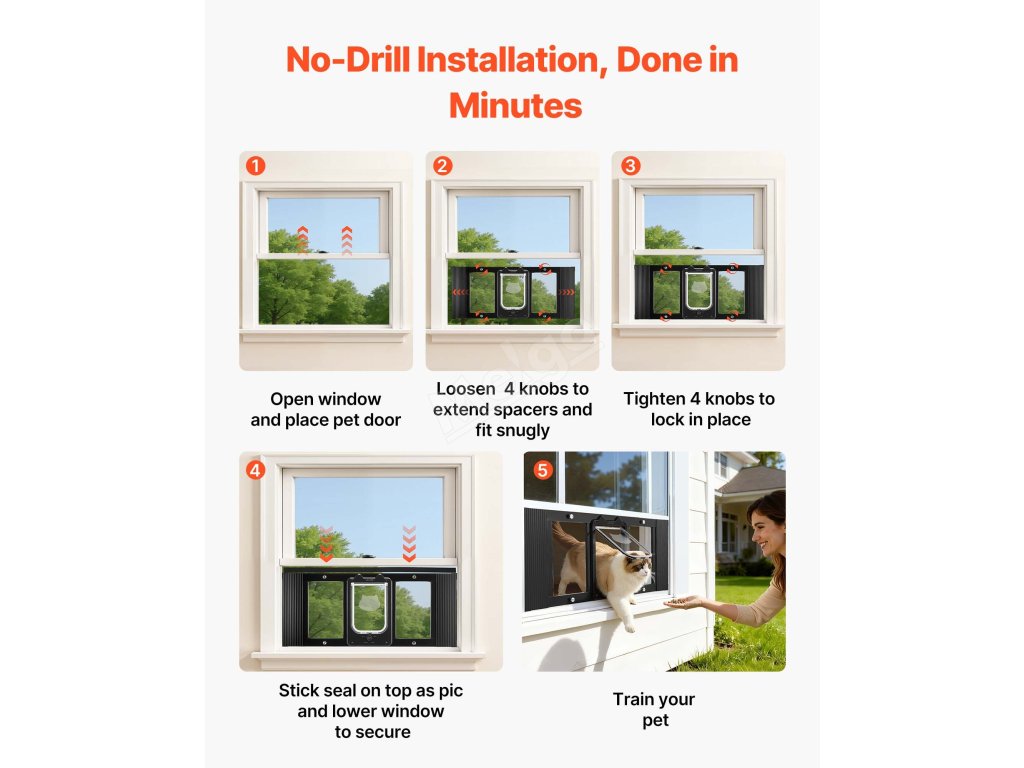 No-Drill Installation, Done in Minutes

1

Open window and place pet door

2

Loosen 4 knobs to extend spacers and fit snugly

3

Tighten 4 knobs to lock in place

4

Stick seal on top as pic and lower window to secure

5

Train your pet