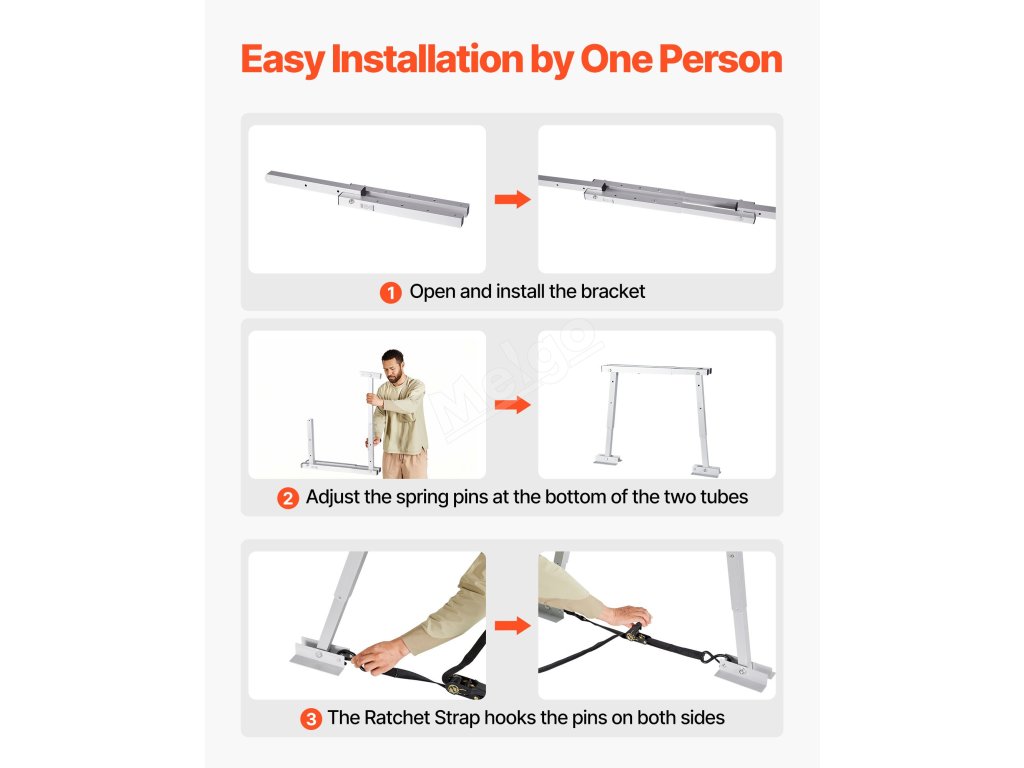 Easy Installation by One Person

1 Open and install the bracket

Melgo

2 Adjust the spring pins at the bottom of the two tubes

3 The Ratchet Strap hooks the pins on both sides