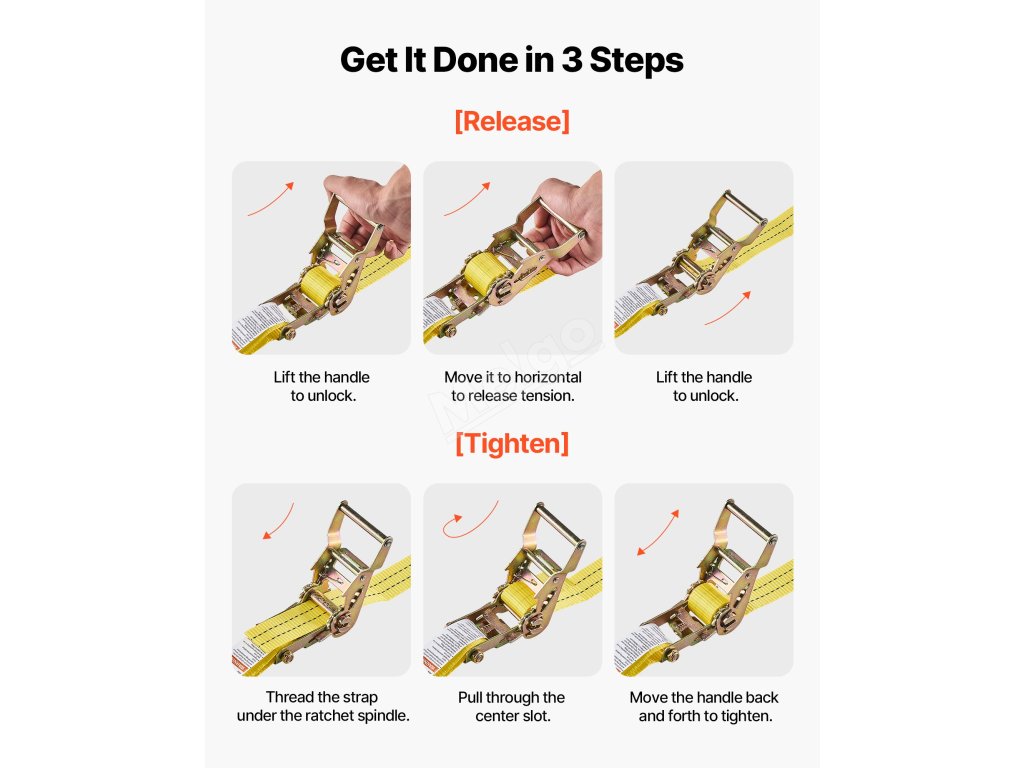 Get It Done in 3 Steps

[Release]

Lift the handle to unlock.

Move it to horizontal to release tension.

Lift the handle to unlock.

[Tighten]

Thread the strap under the ratchet spindle.

Pull through the center slot.

Move the handle back and forth to tighten.