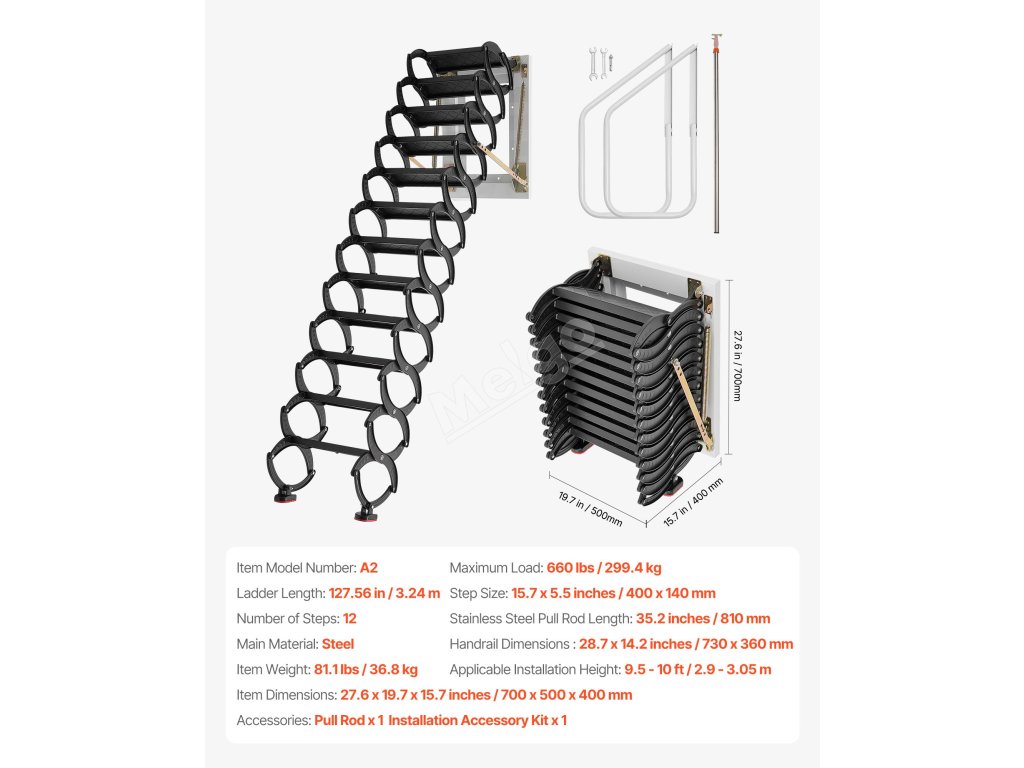 Melgo

27.6 in / 700mm

19.7 in / 500mm

15.7 in / 400 mm

Item Model Number: A2
Ladder Length: 127.56 in / 3.24 m
Number of Steps: 12
Main Material: Steel
Item Weight: 81.1 lbs / 36.8 kg

Maximum Load: 660 lbs / 299.4 kg
Step Size: 15.7 x 5.5 inches / 400 x 140 mm
Stainless Steel Pull Rod Length: 35.2 inches / 810 mm
Handrail Dimensions : 28.7 x 14.2 inches / 730 x 360 mm
Applicable Installation Height: 9.5 - 10 ft / 2.9 - 3.05 m

Item Dimensions: 27.6 x 19.7 x 15.7 inches / 700 x 500 x 400 mm
Accessories: Pull Rod x 1 Installation Accessory Kit x 1