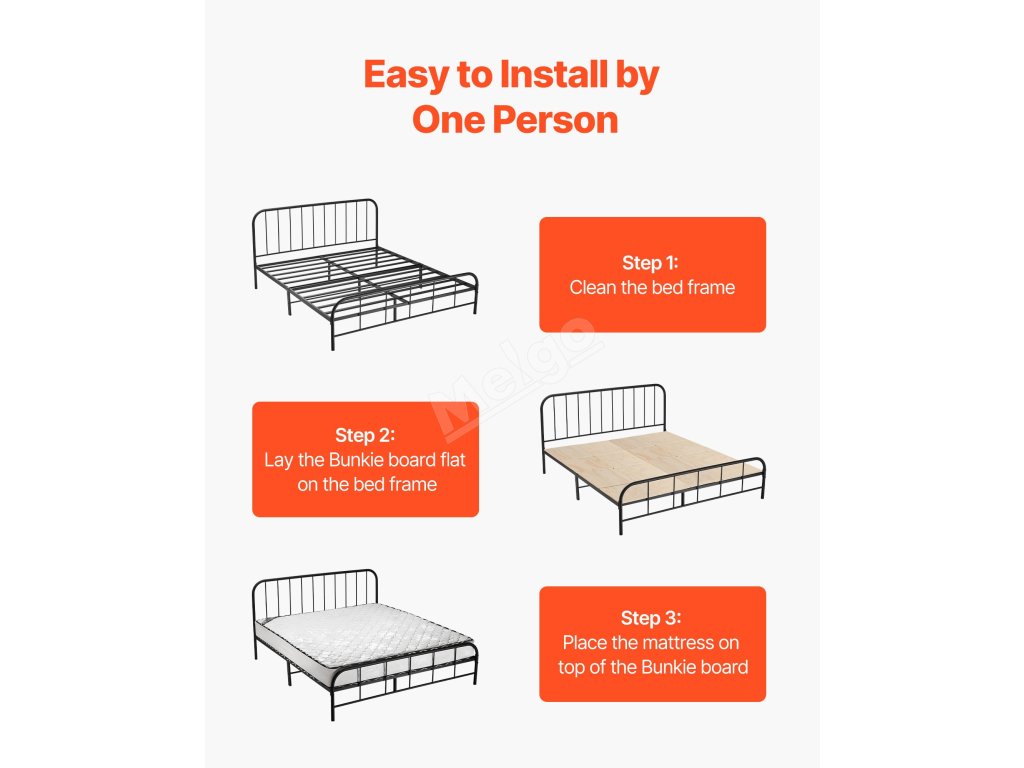 Easy to Install by One Person

Step 1:
Clean the bed frame

Melgo

Step 2:
Lay the Bunkie board flat on the bed frame

Step 3:
Place the mattress on top of the Bunkie board