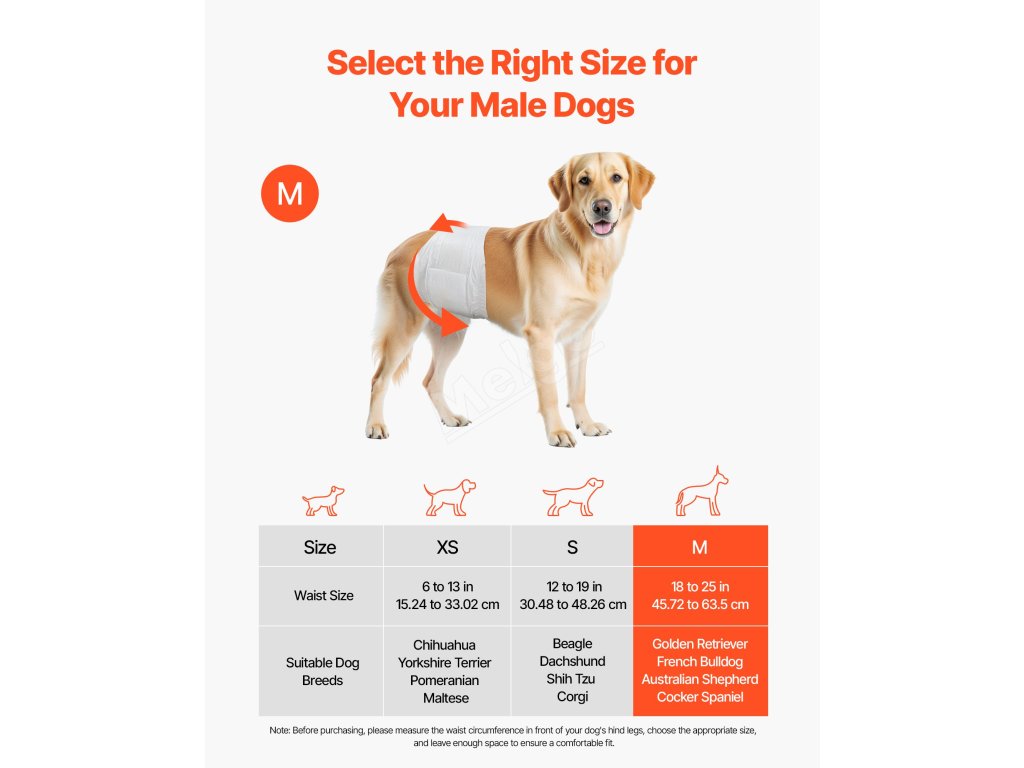 Select the Right Size for Your Male Dogs

M

| Size | XS | S | M |
|---|---|---|---|
| Waist Size | 6 to 13 in 15.24 to 33.02 cm | 12 to 19 in 30.48 to 48.26 cm | 18 to 25 in 45.72 to 63.5 cm |
| Suitable Dog Breeds | Chihuahua Yorkshire Terrier Pomeranian Maltese | Beagle Dachshund Shih Tzu Corgi | Golden Retriever French Bulldog Australian Shepherd Cocker Spaniel |

Note: Before purchasing, please measure the waist circumference in front of your dog's hind legs, choose the appropriate size, and leave enough space to ensure a comfortable fit.