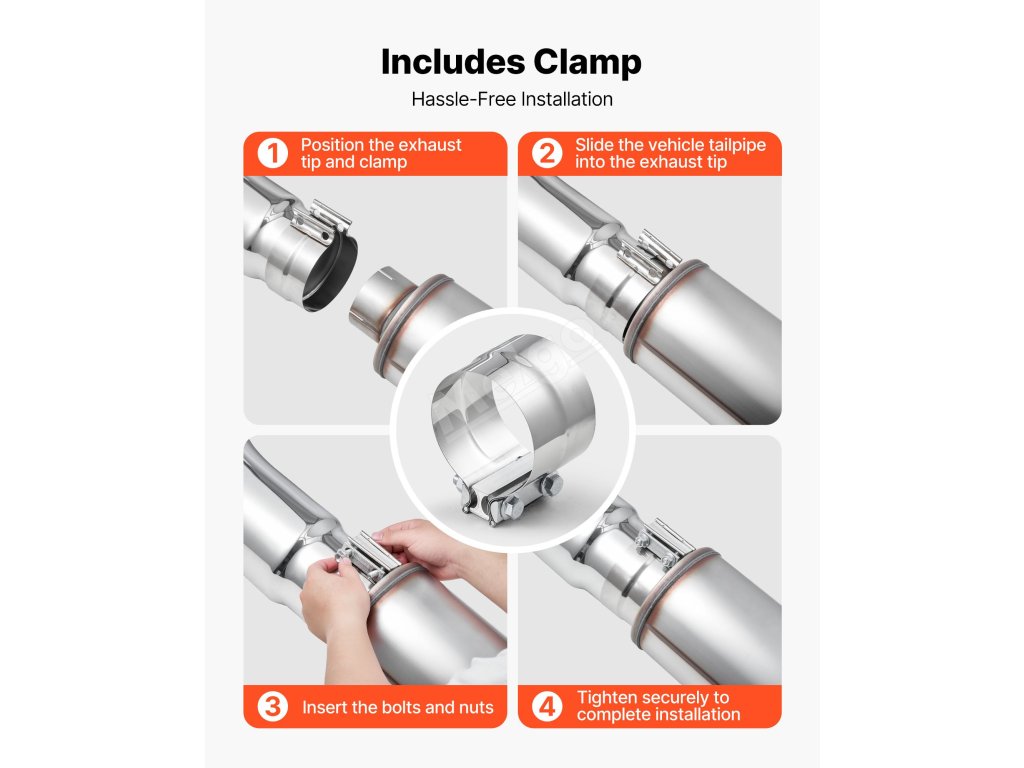 Includes Clamp

Hassle-Free Installation

1 Position the exhaust tip and clamp

2 Slide the vehicle tailpipe into the exhaust tip

3 Insert the bolts and nuts

4 Tighten securely to complete installation