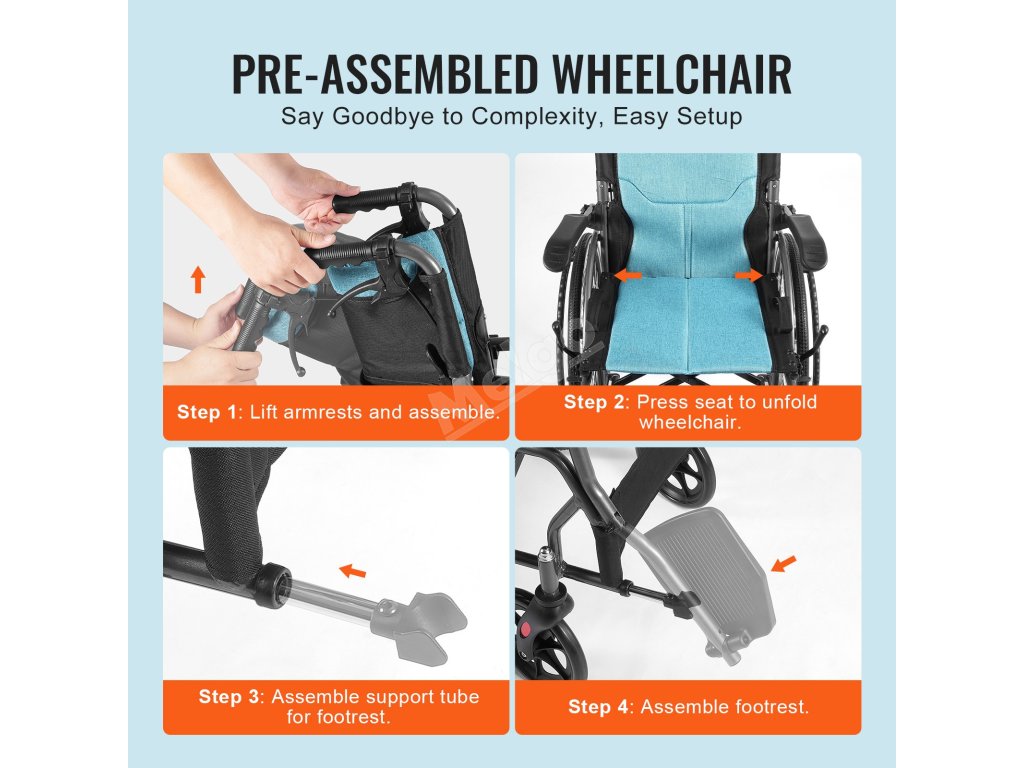 PRE-ASSEMBLED WHEELCHAIR
Say Goodbye to Complexity, Easy Setup

Step 1: Lift armrests and assemble.

Step 2: Press seat to unfold wheelchair.

Step 3: Assemble support tube for footrest.

Step 4: Assemble footrest.