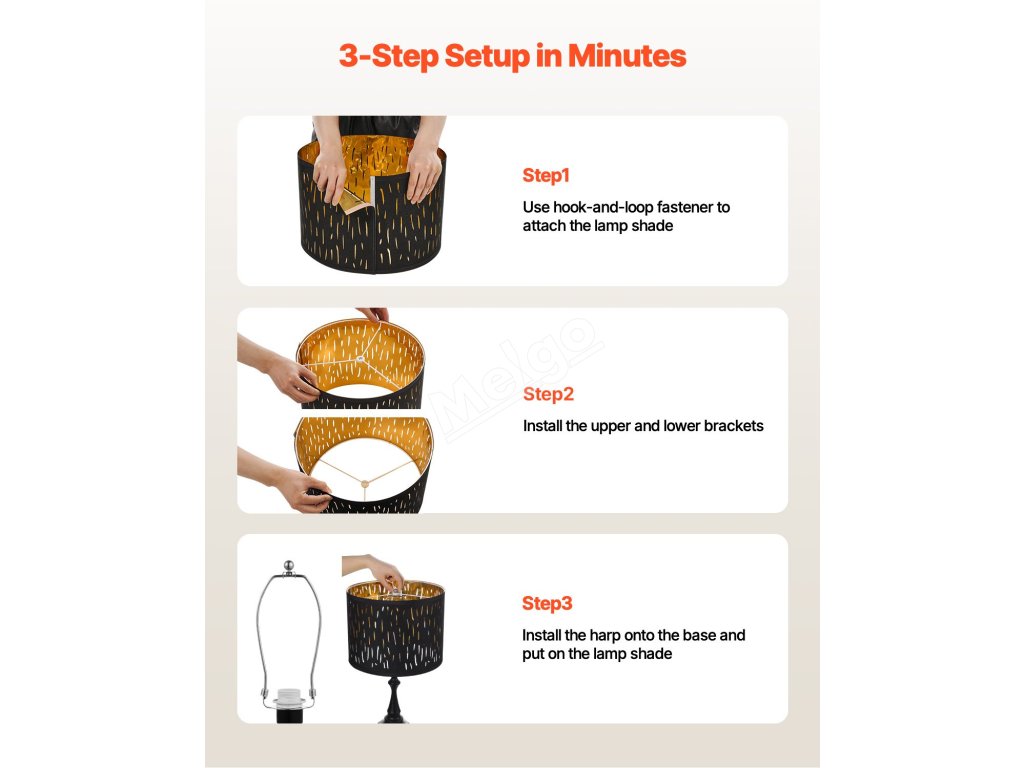 3-Step Setup in Minutes

Step1

Use hook-and-loop fastener to attach the lamp shade

Melgo

Step2

Install the upper and lower brackets

Step3

Install the harp onto the base and put on the lamp shade