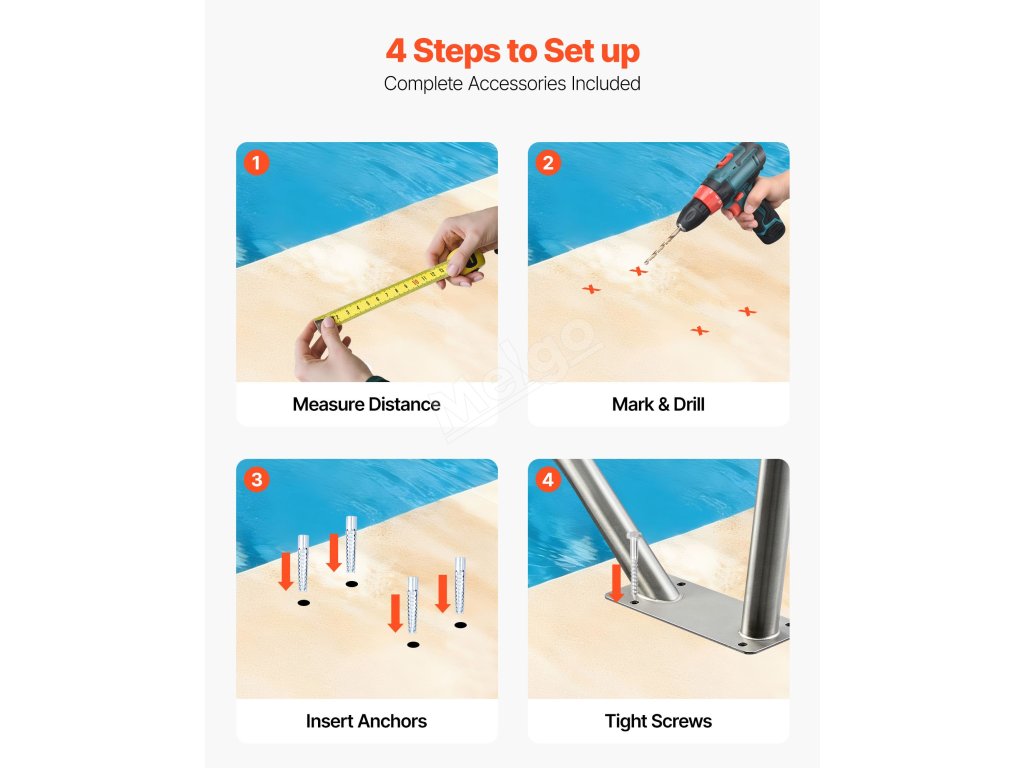 4 Steps to Set up
Complete Accessories Included

1
Measure Distance

2
Mark & Drill

3
Insert Anchors

4
Tight Screws

Melgo