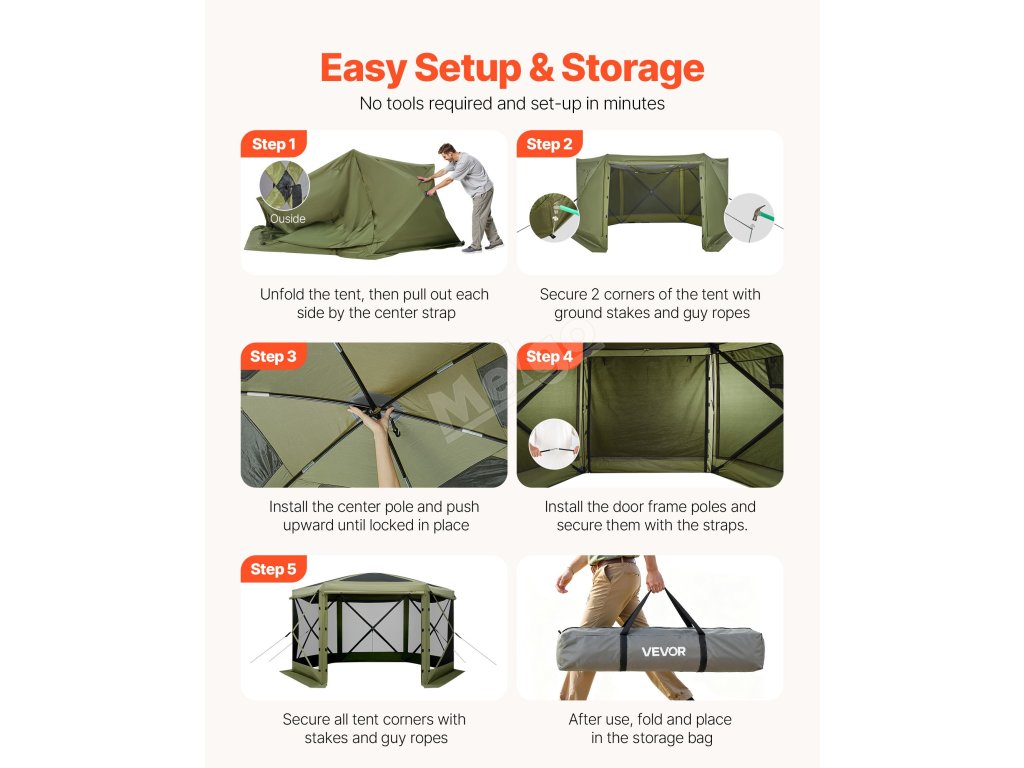 Easy Setup & Storage
No tools required and set-up in minutes

Step 1
Ouside

Unfold the tent, then pull out each side by the center strap

Step 2

Secure 2 corners of the tent with ground stakes and guy ropes

Step 3

Install the center pole and push upward until locked in place

Step 4

Install the door frame poles and secure them with the straps.

Step 5

Secure all tent corners with stakes and guy ropes

VEVOR

After use, fold and place in the storage bag