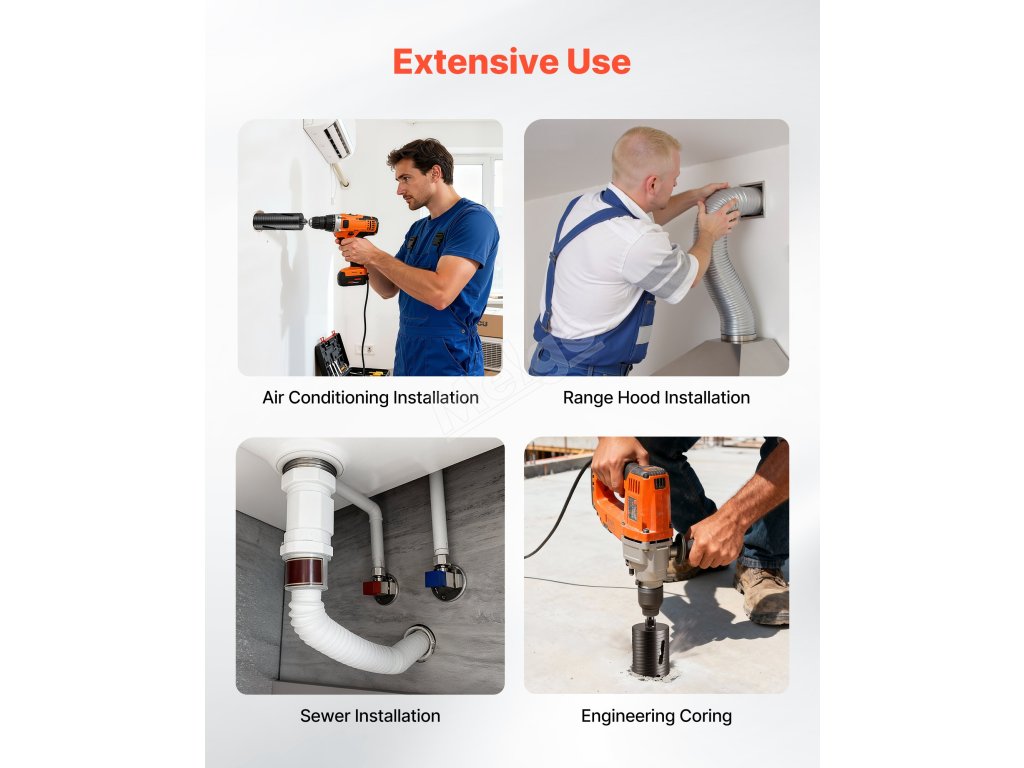 Extensive Use

Air Conditioning Installation

Range Hood Installation

Sewer Installation

Engineering Coring