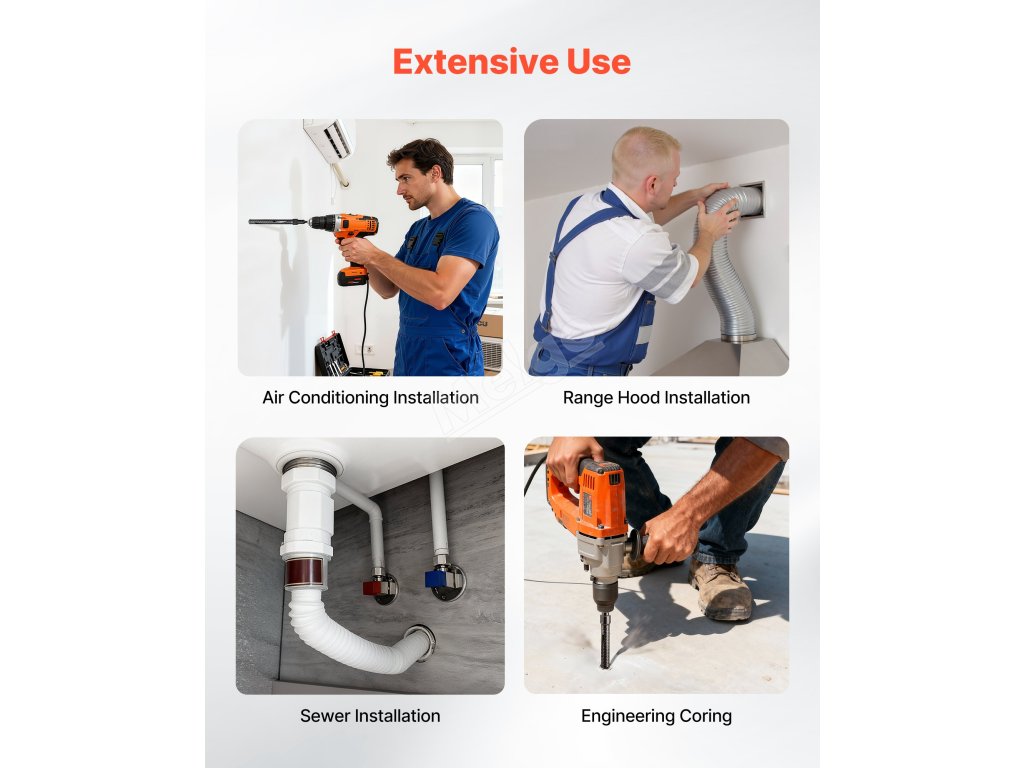 Extensive Use

Air Conditioning Installation

Range Hood Installation

Sewer Installation

Engineering Coring