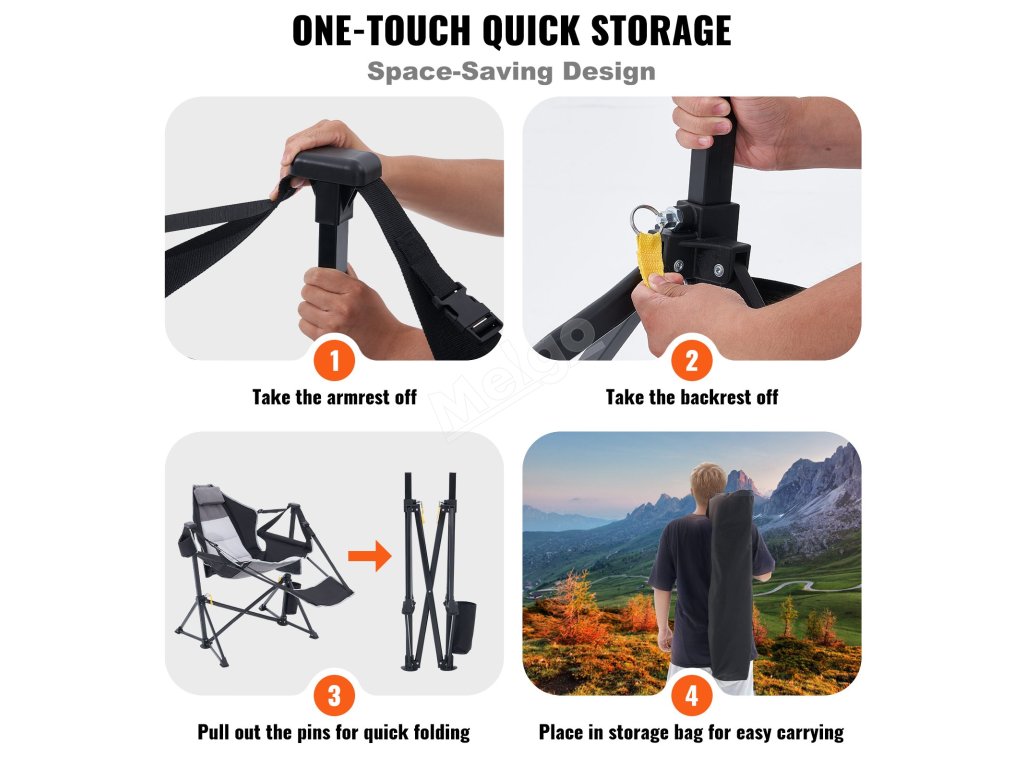 ONE-TOUCH QUICK STORAGE

Space-Saving Design

1

Take the armrest off

2

Take the backrest off

Melgo

3

Pull out the pins for quick folding

4

Place in storage bag for easy carrying