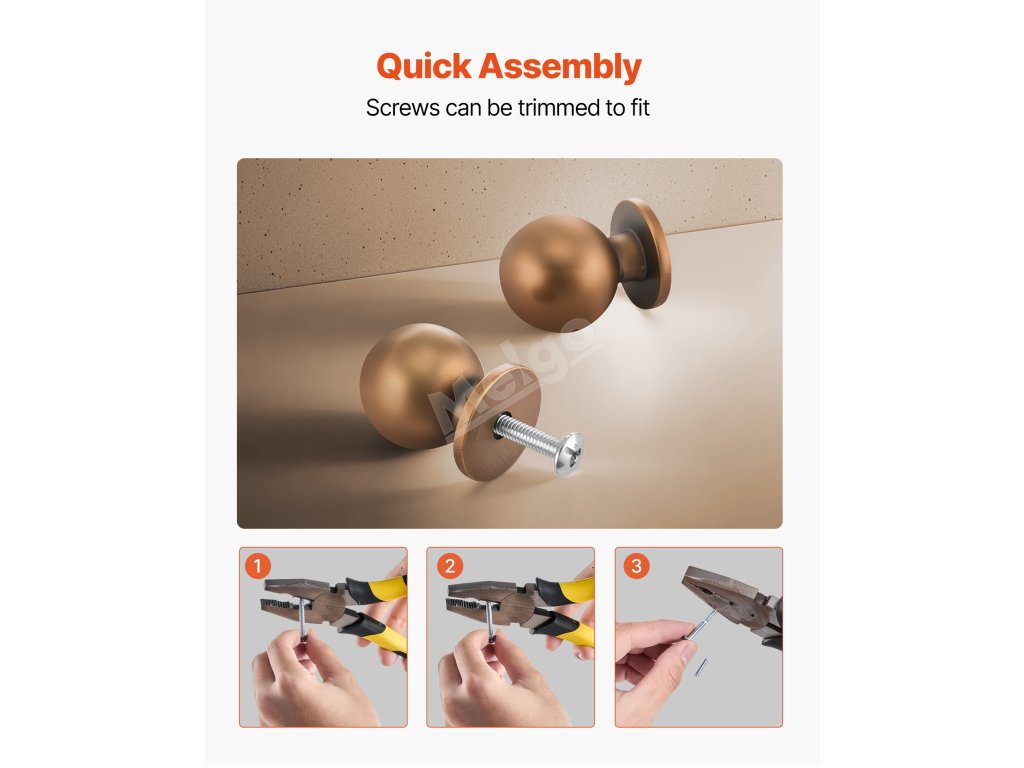 Quick Assembly
Screws can be trimmed to fit

Melgo

1

2

3