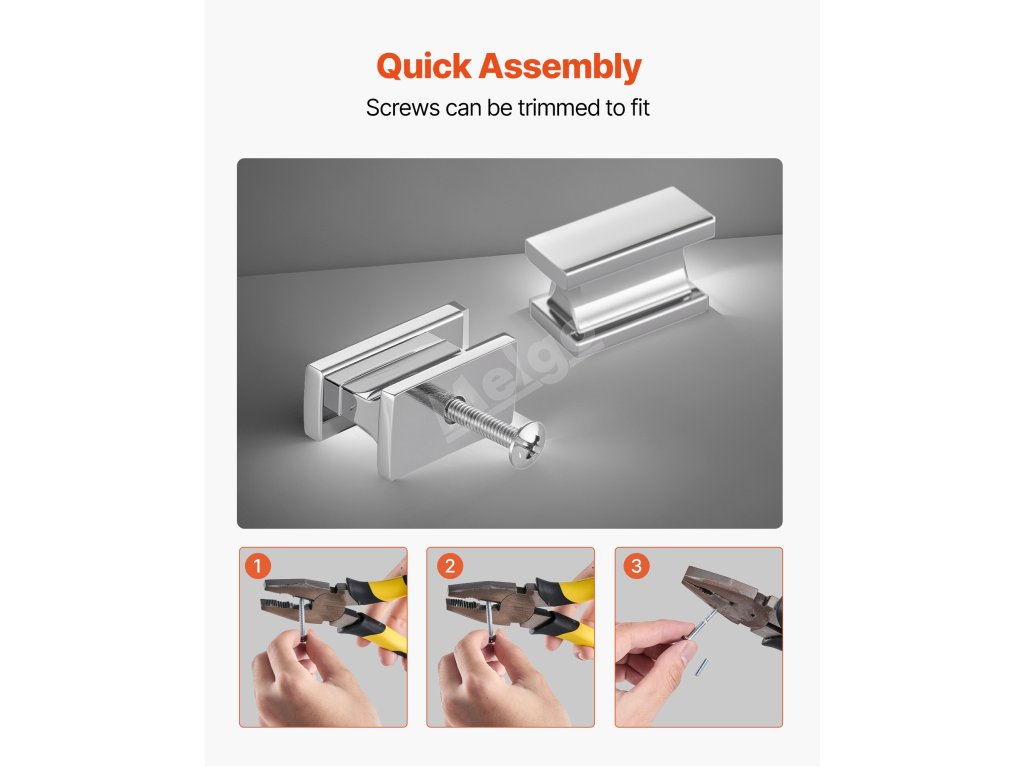 Quick Assembly
Screws can be trimmed to fit

Meiga

1

2

3