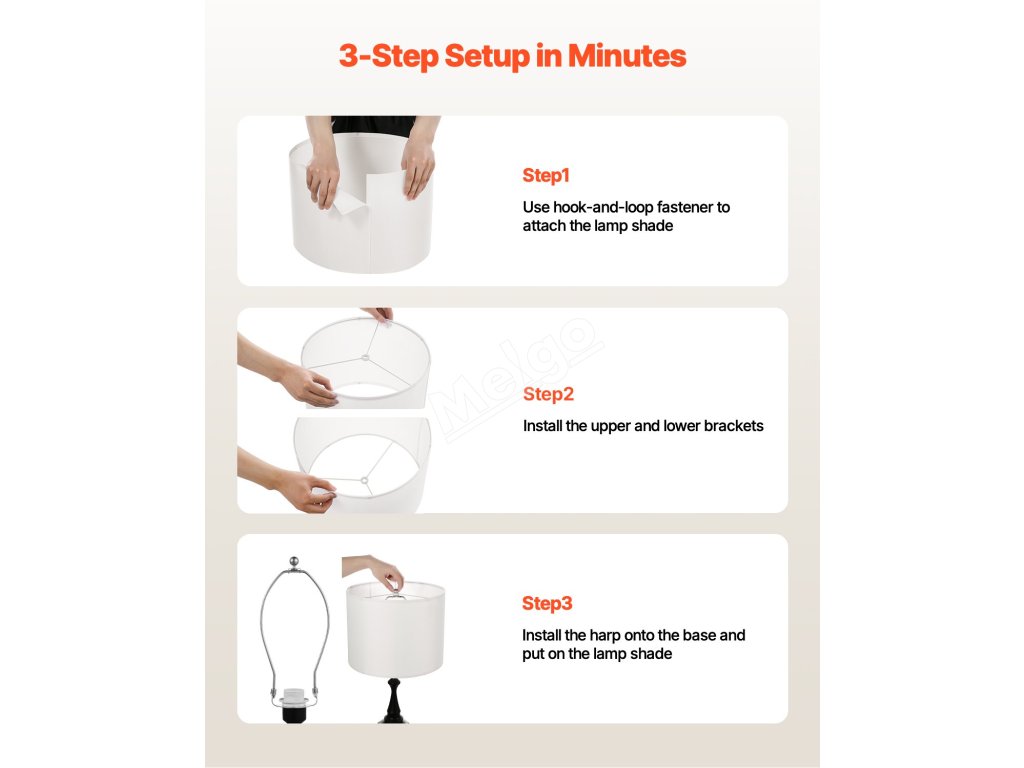 3-Step Setup in Minutes

Step1
Use hook-and-loop fastener to attach the lamp shade

Melgo

Step2
Install the upper and lower brackets

Step3
Install the harp onto the base and put on the lamp shade