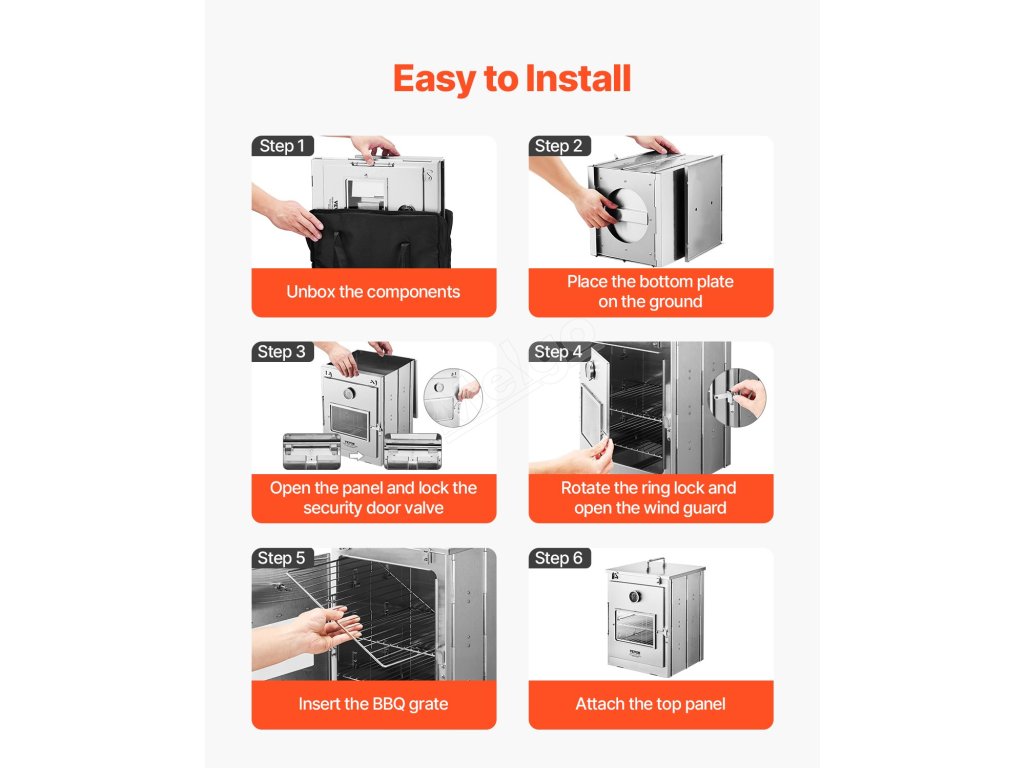 Easy to Install

Step 1
Unbox the components

Step 2
Place the bottom plate on the ground

Step 3
VEVOR
Open the panel and lock the security door valve

Step 4
Rotate the ring lock and open the wind guard

Step 5
Insert the BBQ grate

Step 6
VEVOR
Attach the top panel