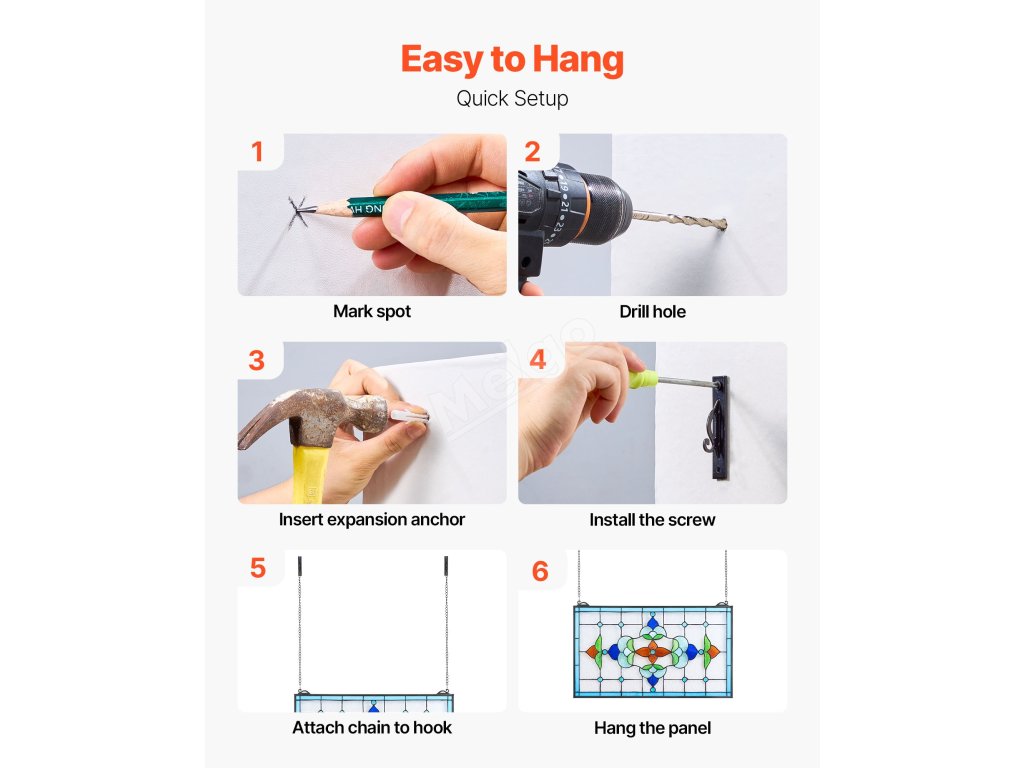 Easy to Hang

Quick Setup

1

Mark spot

2

Drill hole

3

Insert expansion anchor

4

Install the screw

5

Attach chain to hook

6

Hang the panel