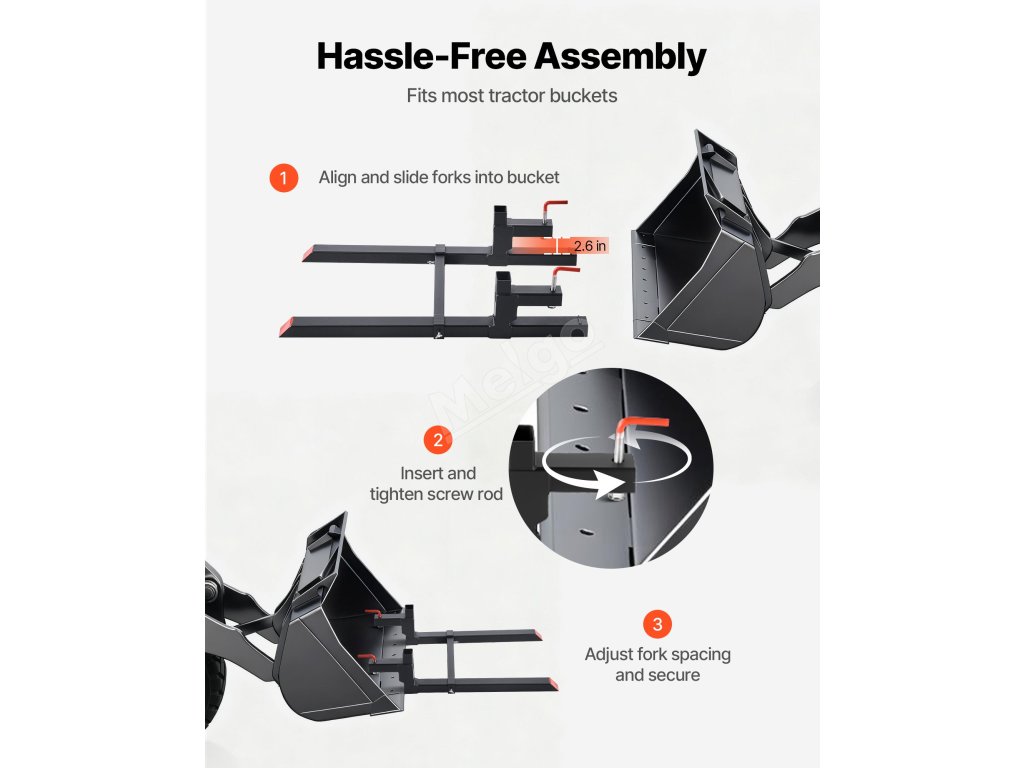 Hassle-Free Assembly

Fits most tractor buckets

1 Align and slide forks into bucket

2.6 in

Melgo

2 Insert and tighten screw rod

3 Adjust fork spacing and secure