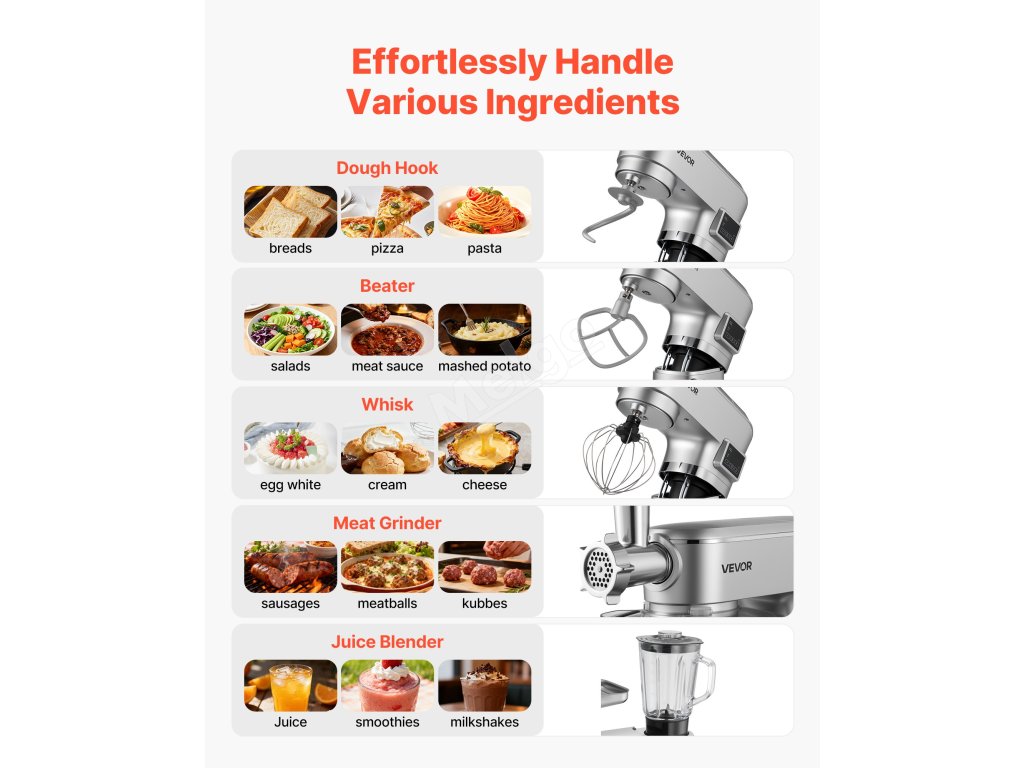 Effortlessly Handle Various Ingredients

Dough Hook

breads pizza pasta

VEVOR

Beater

salads meat sauce mashed potato

Whisk

egg white cream cheese

Meat Grinder

sausages meatballs kubbes

VEVOR

Juice Blender

Juice smoothies milkshakes