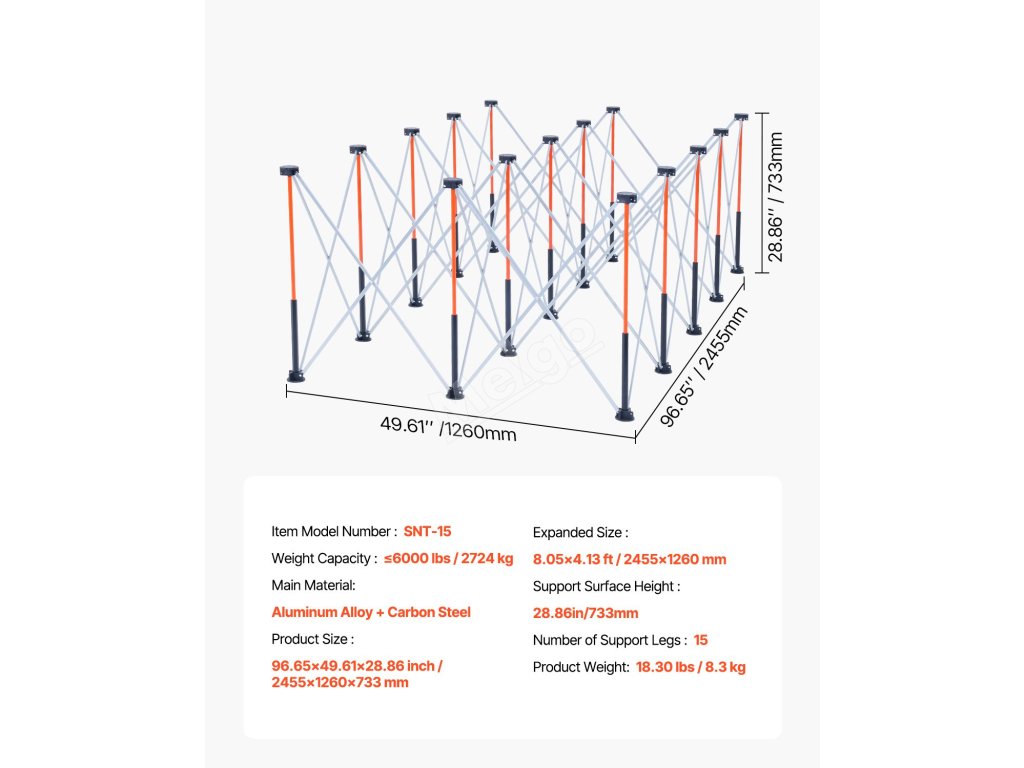 28.86'' / 733mm

96.65'' / 2455mm

49.61'' /1260mm

Item Model Number : SNT-15

Weight Capacity : ≤6000 lbs / 2724 kg

Main Material:

Aluminum Alloy + Carbon Steel

Product Size :

96.65×49.61×28.86 inch / 2455×1260×733 mm

Expanded Size :

8.05×4.13 ft / 2455×1260 mm

Support Surface Height :

28.86in/733mm

Number of Support Legs : 15

Product Weight: 18.30 lbs / 8.3 kg