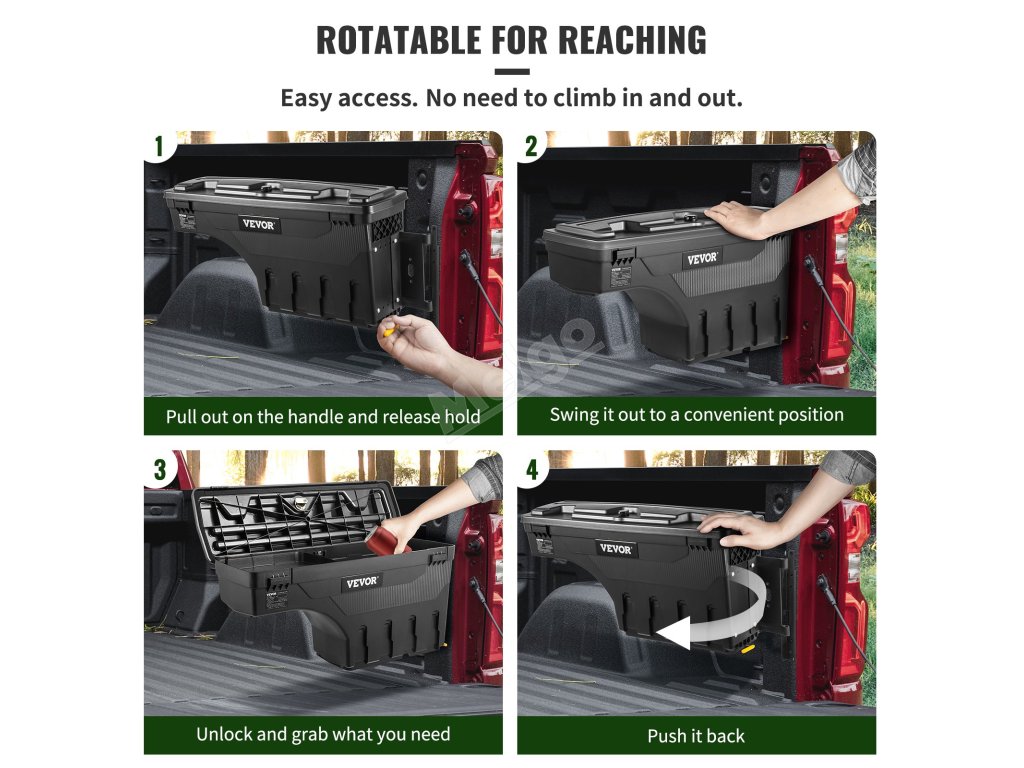 ROTATABLE FOR REACHING

Easy access. No need to climb in and out.

1

VEVOR

Pull out on the handle and release hold

2

VEVOR

Swing it out to a convenient position

3

VEVOR

Unlock and grab what you need

4

VEVOR

Push it back