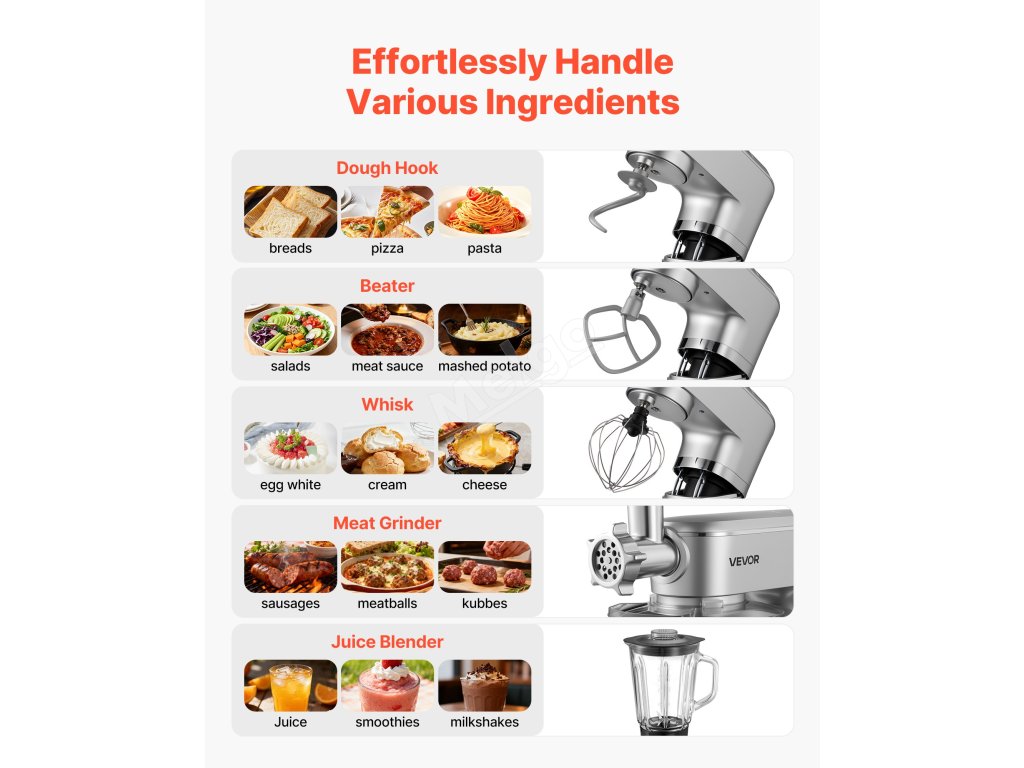 Effortlessly Handle Various Ingredients

Dough Hook

breads pizza pasta

Beater

salads meat sauce mashed potato

Whisk

egg white cream cheese

Meat Grinder

sausages meatballs kubbes

VEVOR

Juice Blender

Juice smoothies milkshakes