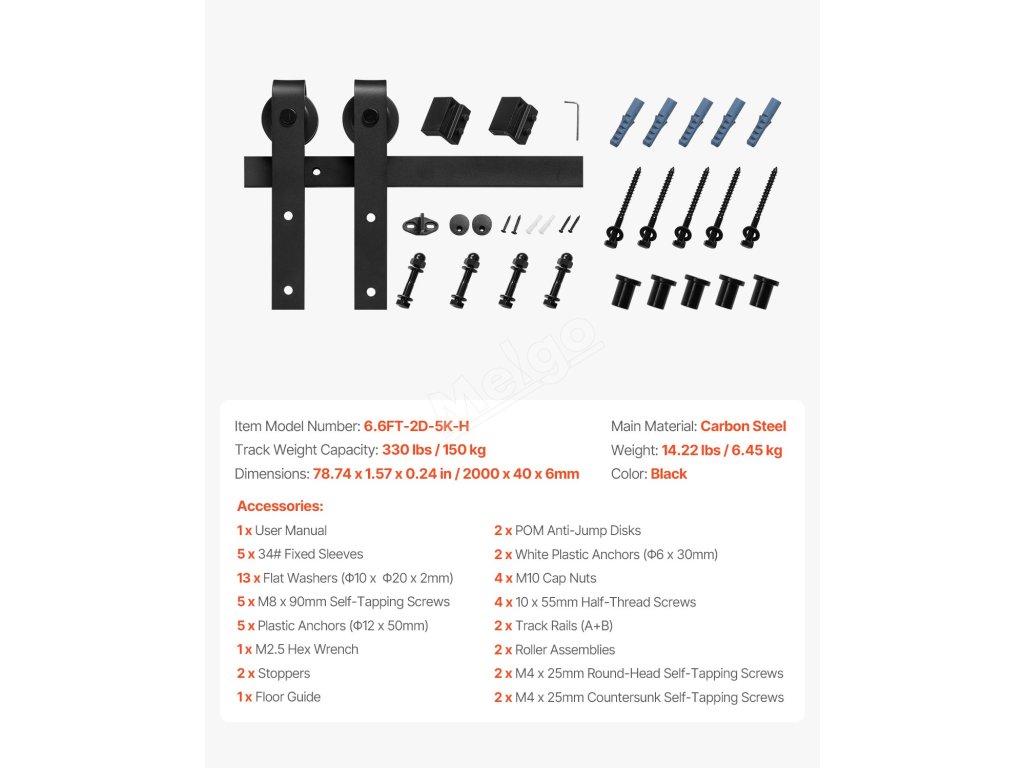 Melgo

Item Model Number: 6.6FT-2D-5K-H
Track Weight Capacity: 330 lbs / 150 kg
Dimensions: 78.74 x 1.57 x 0.24 in / 2000 x 40 x 6mm

Main Material: Carbon Steel
Weight: 14.22 lbs / 6.45 kg
Color: Black

Accessories:
1 x User Manual
5 x 34# Fixed Sleeves
13 x Flat Washers (Φ10 x Φ20 x 2mm)
5 x M8 x 90mm Self-Tapping Screws
5 x Plastic Anchors (Φ12 x 50mm)
1 x M2.5 Hex Wrench
2 x Stoppers
1 x Floor Guide

2 x POM Anti-Jump Disks
2 x White Plastic Anchors (Φ6 x 30mm)
4 x M10 Cap Nuts
4 x 10 x 55mm Half-Thread Screws
2 x Track Rails (A+B)
2 x Roller Assemblies
2 x M4 x 25mm Round-Head Self-Tapping Screws
2 x M4 x 25mm Countersunk Self-Tapping Screws