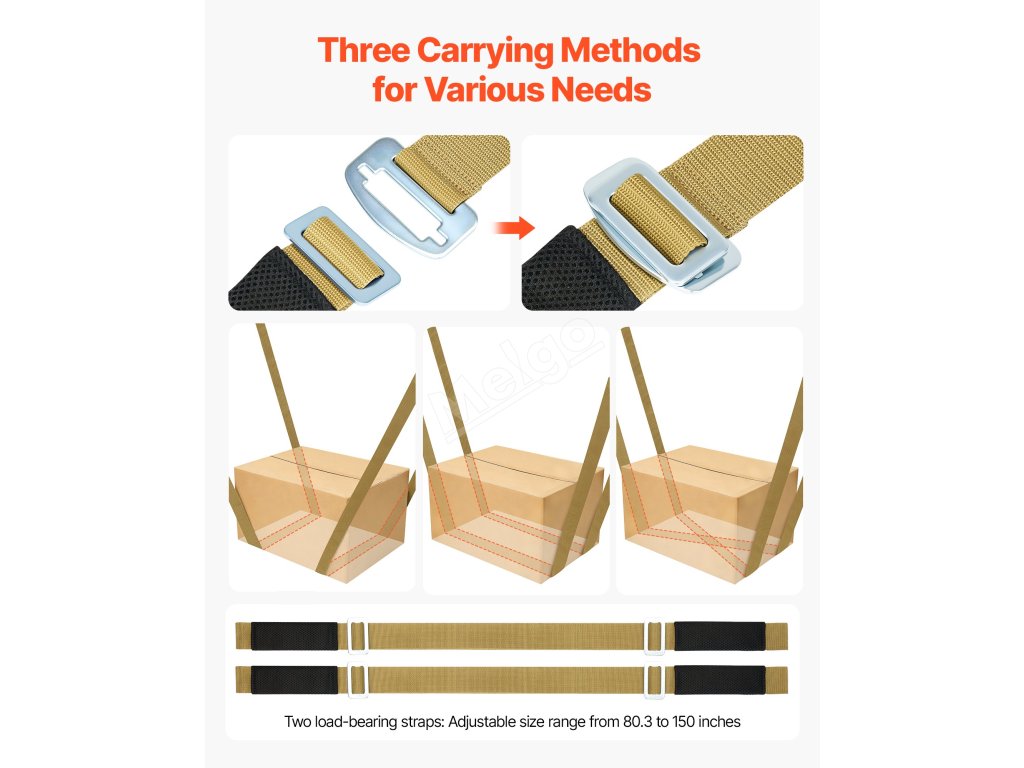 Three Carrying Methods for Various Needs

Melgo

Two load-bearing straps: Adjustable size range from 80.3 to 150 inches