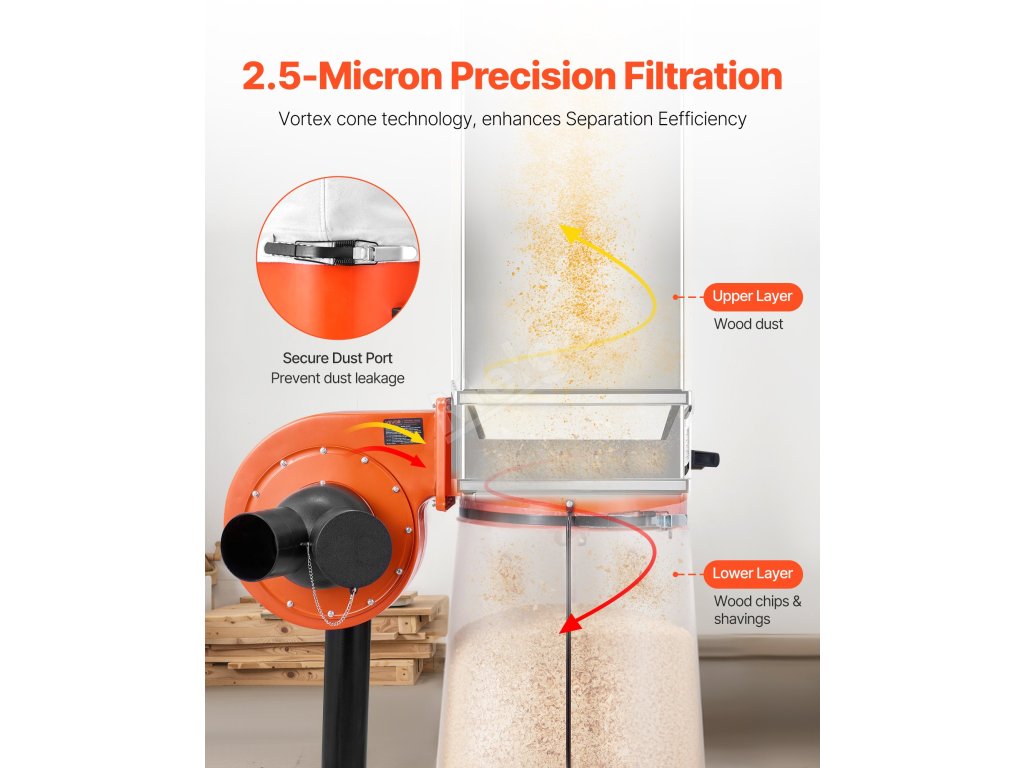 2.5-Micron Precision Filtration

Vortex cone technology, enhances Separation Eefficiency

Secure Dust Port
Prevent dust leakage

Upper Layer
Wood dust

Lower Layer
Wood chips & shavings