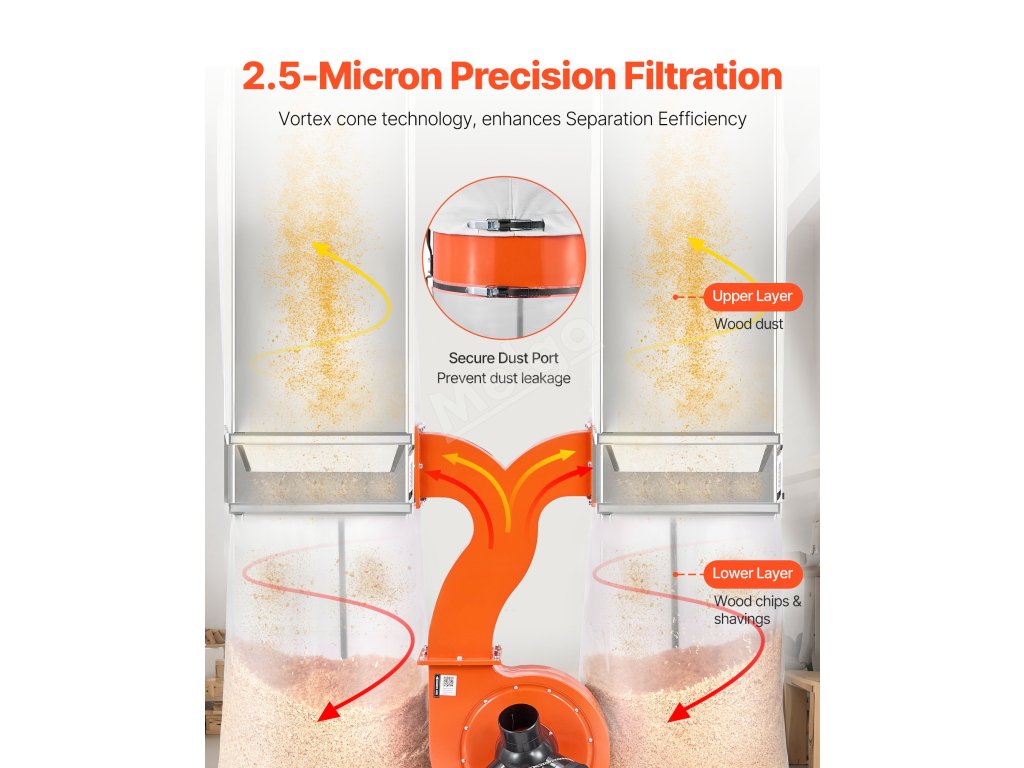 2.5-Micron Precision Filtration

Vortex cone technology, enhances Separation Eefficiency

Secure Dust Port
Prevent dust leakage

Upper Layer
Wood dust

Lower Layer
Wood chips & shavings