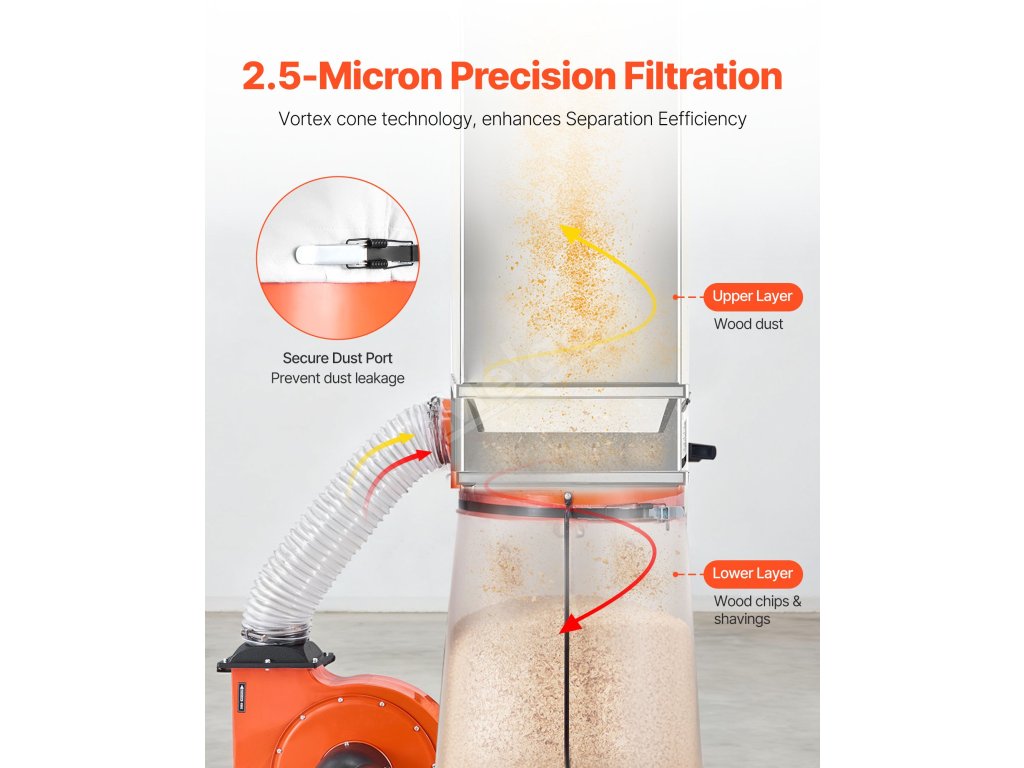 2.5-Micron Precision Filtration

Vortex cone technology, enhances Separation Eefficiency

Secure Dust Port
Prevent dust leakage

Upper Layer
Wood dust

Lower Layer
Wood chips & shavings