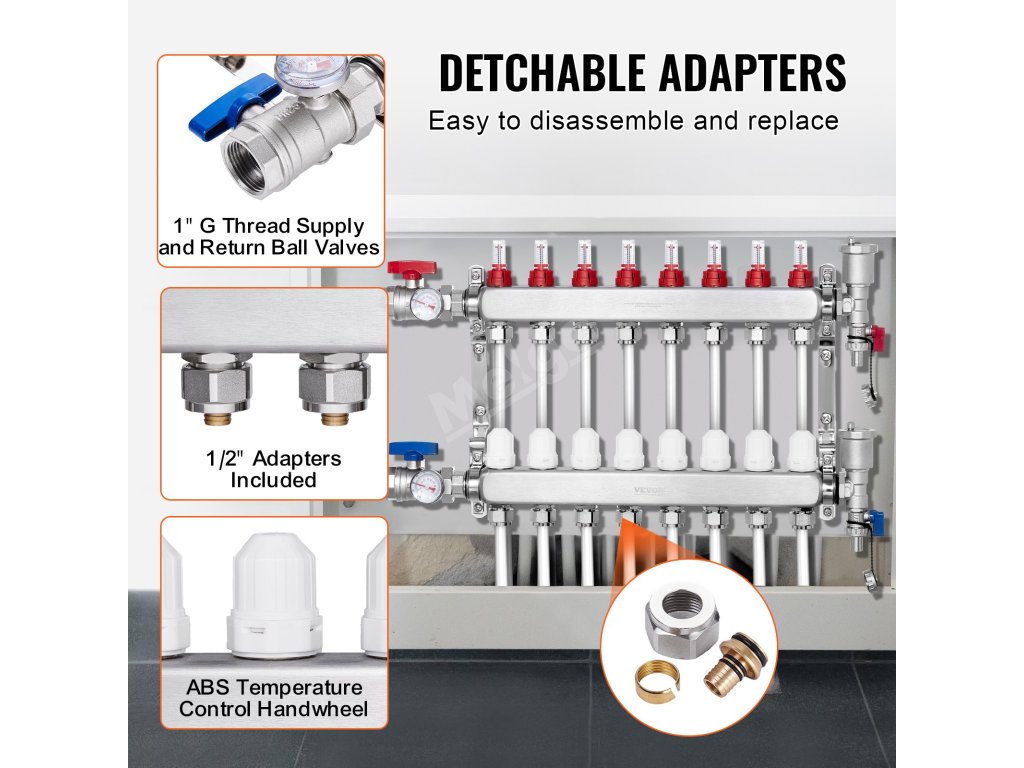 DETCHABLE ADAPTERS
Easy to disassemble and replace

1" G Thread Supply and Return Ball Valves

1/2" Adapters Included

ABS Temperature Control Handwheel

VEVOR