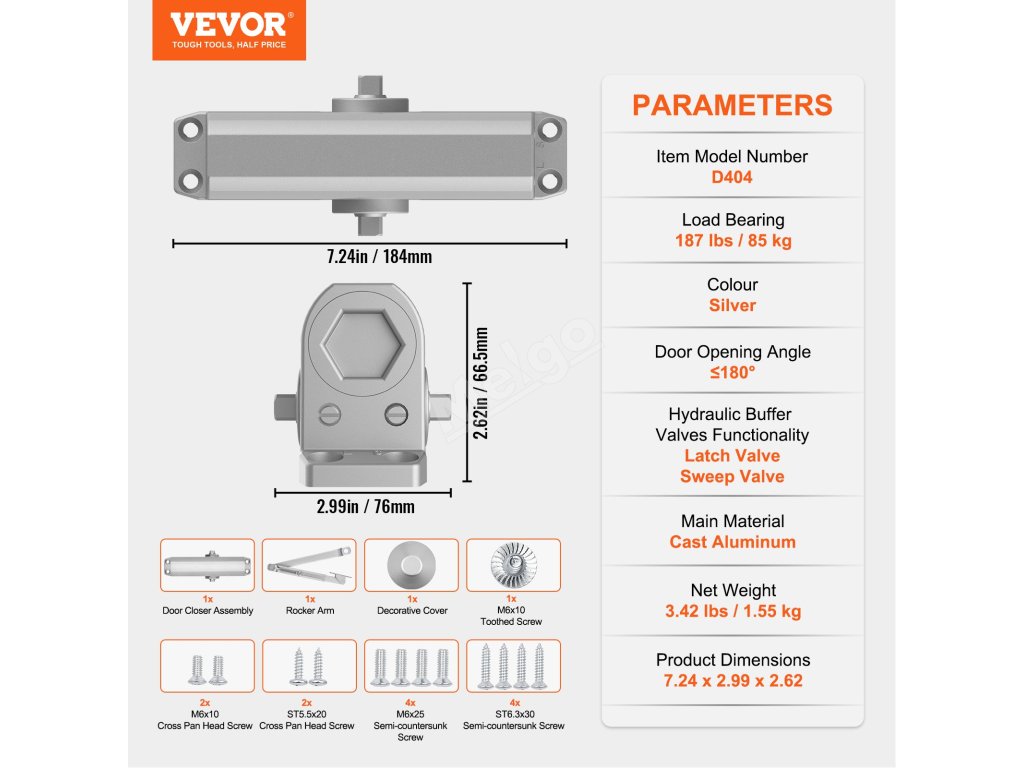 VEVOR®
TOUGH TOOLS, HALF PRICE

7.24in / 184mm

2.62in / 66.5mm

2.99in / 76mm

1x
Door Closer Assembly

1x
Rocker Arm

1x
Decorative Cover

1x
M6x10
Toothed Screw

2x
M6x10
Cross Pan Head Screw

2x
ST5.5x20
Cross Pan Head Screw

4x
M6x25
Semi-countersunk Screw

4x
ST6.3x30
Semi-countersunk Screw

PARAMETERS

Item Model Number
D404

Load Bearing
187 lbs / 85 kg

Colour
Silver

Door Opening Angle
≤180°

Hydraulic Buffer Valves Functionality
Latch Valve
Sweep Valve

Main Material
Cast Aluminum

Net Weight
3.42 lbs / 1.55 kg

Product Dimensions
7.24 x 2.99 x 2.62