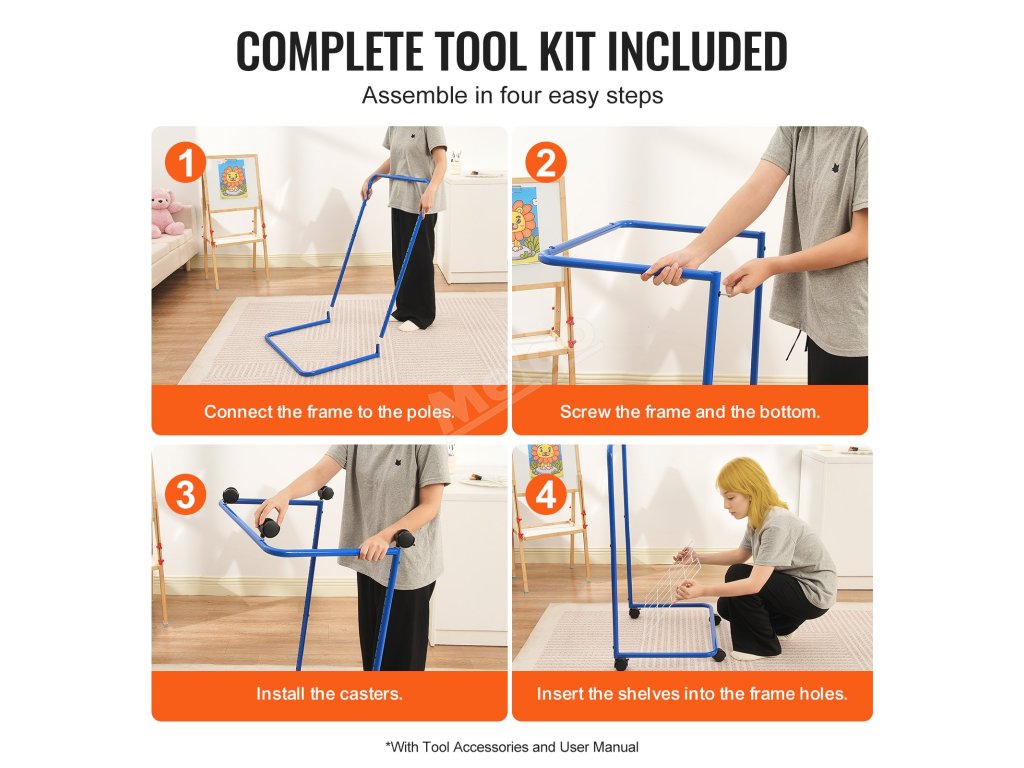 COMPLETE TOOL KIT INCLUDED
Assemble in four easy steps

1
Connect the frame to the poles.

2
Screw the frame and the bottom.

3
Install the casters.

4
Insert the shelves into the frame holes.

*With Tool Accessories and User Manual