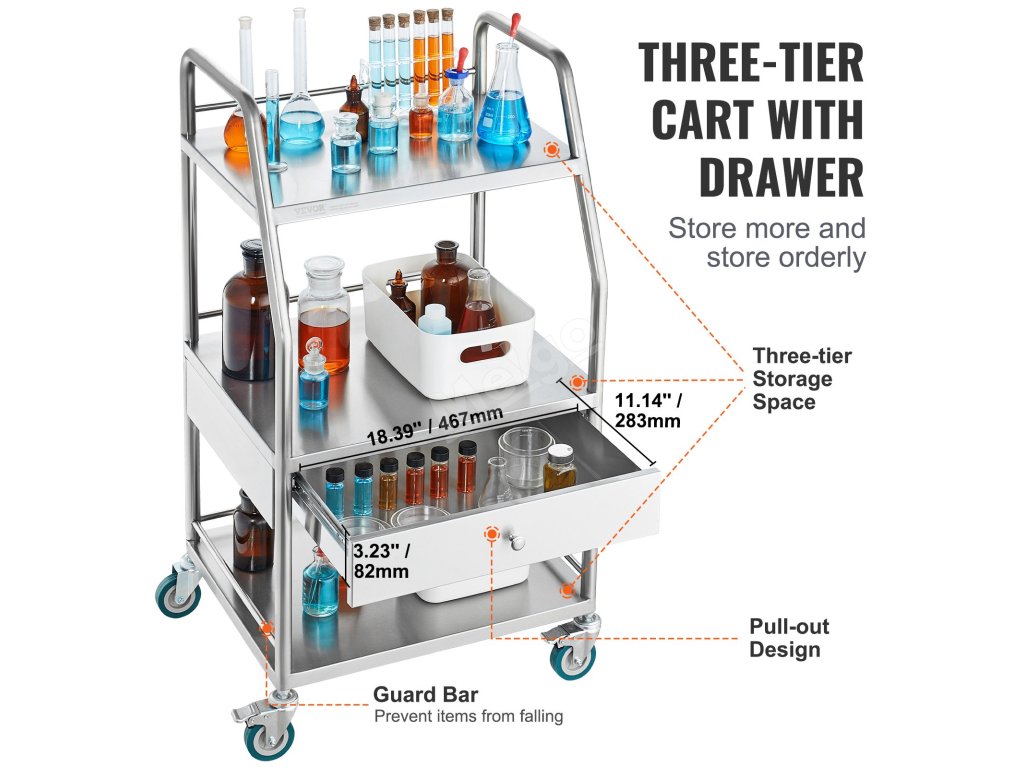 THREE-TIER CART WITH DRAWER

Store more and store orderly

VEVOR

Three-tier Storage Space

11.14" / 283mm

18.39" / 467mm

3.23" / 82mm

Pull-out Design

Guard Bar
Prevent items from falling