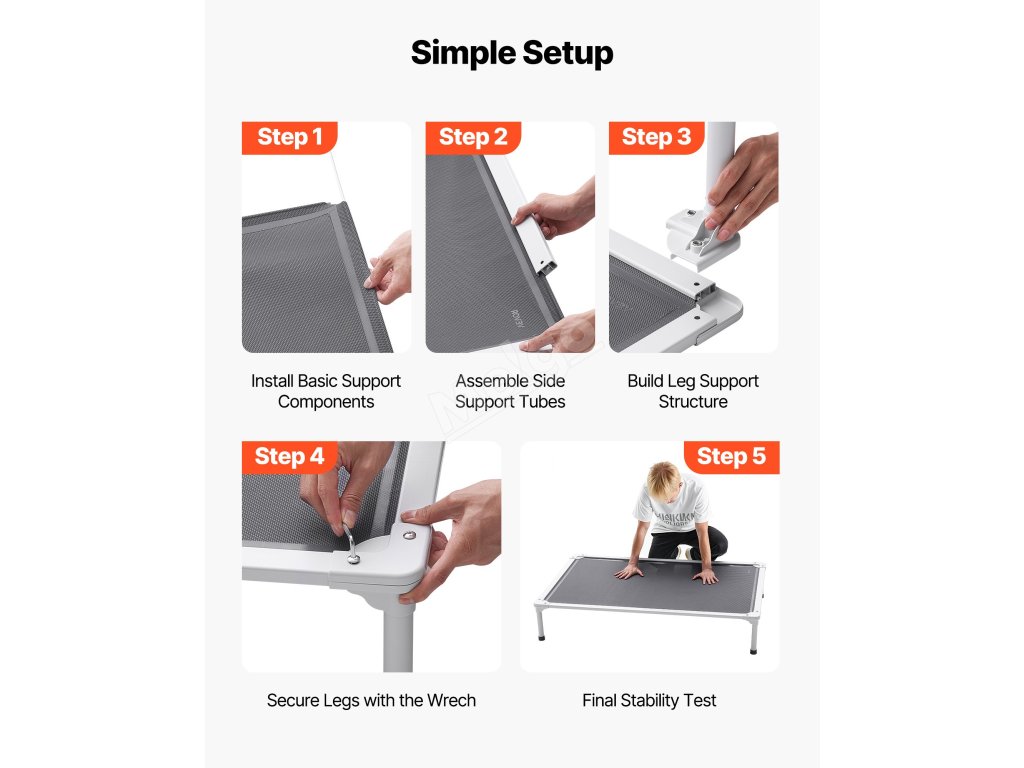 Simple Setup

Step 1

Install Basic Support Components

Step 2

Assemble Side Support Tubes

Step 3

Build Leg Support Structure

Step 4

Secure Legs with the Wrech

Step 5

Final Stability Test