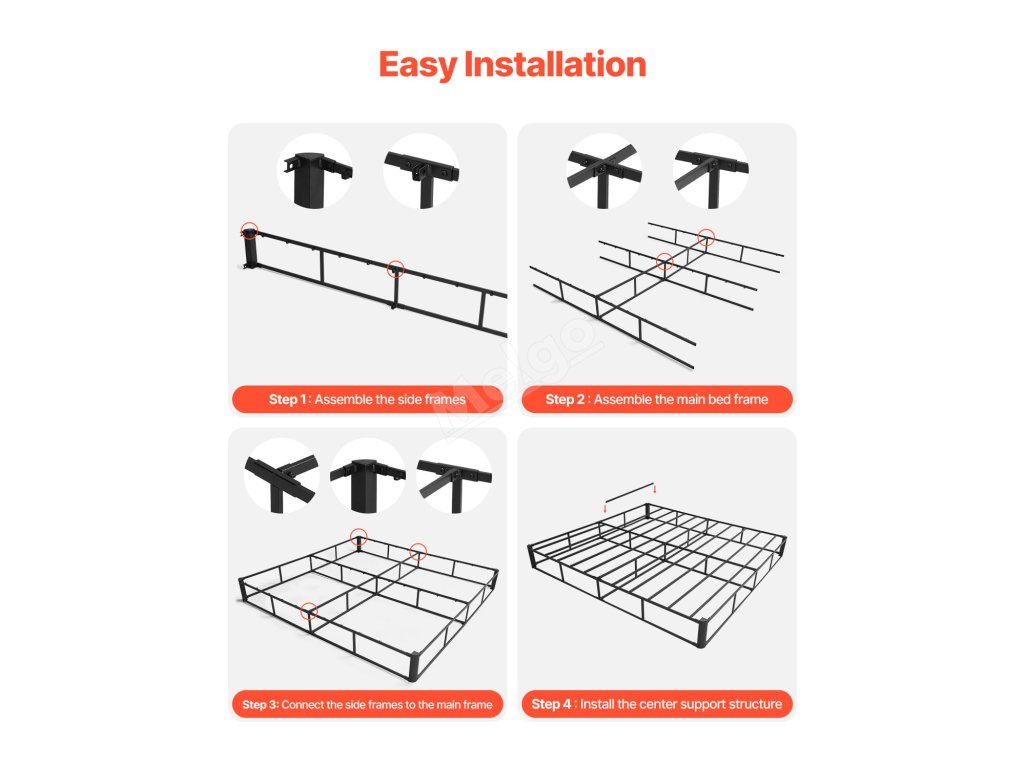 Easy Installation

Step 1 : Assemble the side frames

Step 2 : Assemble the main bed frame

Step 3: Connect the side frames to the main frame

Step 4 : Install the center support structure

Melgo