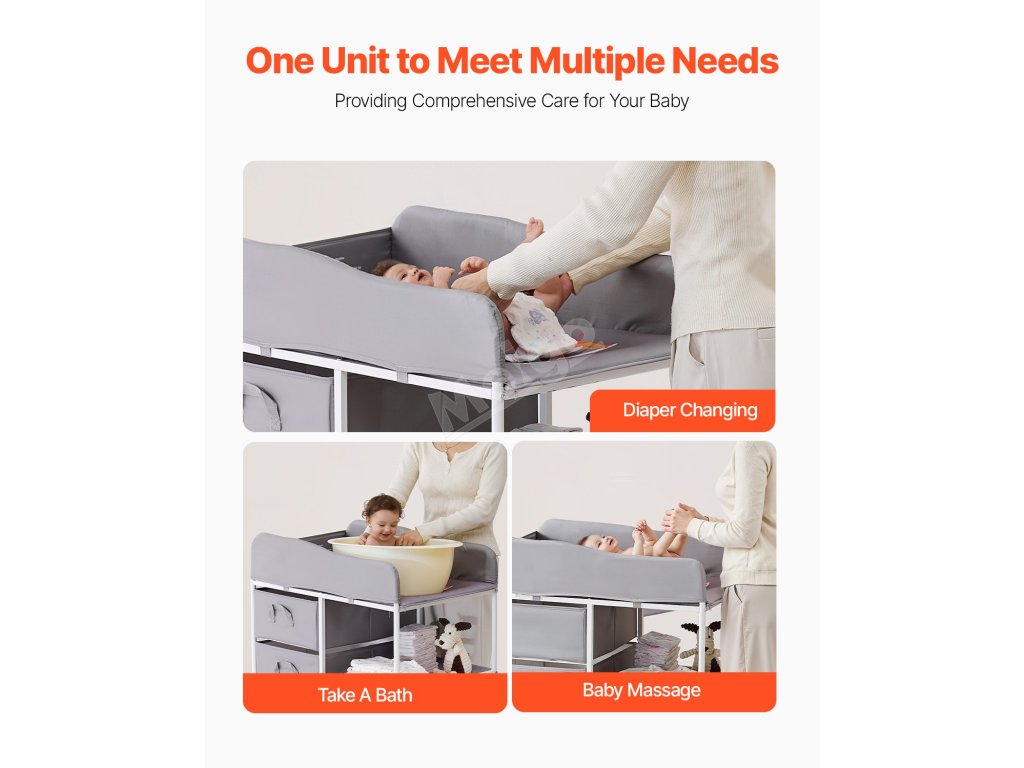 One Unit to Meet Multiple Needs

Providing Comprehensive Care for Your Baby

Diaper Changing

Take A Bath

Baby Massage