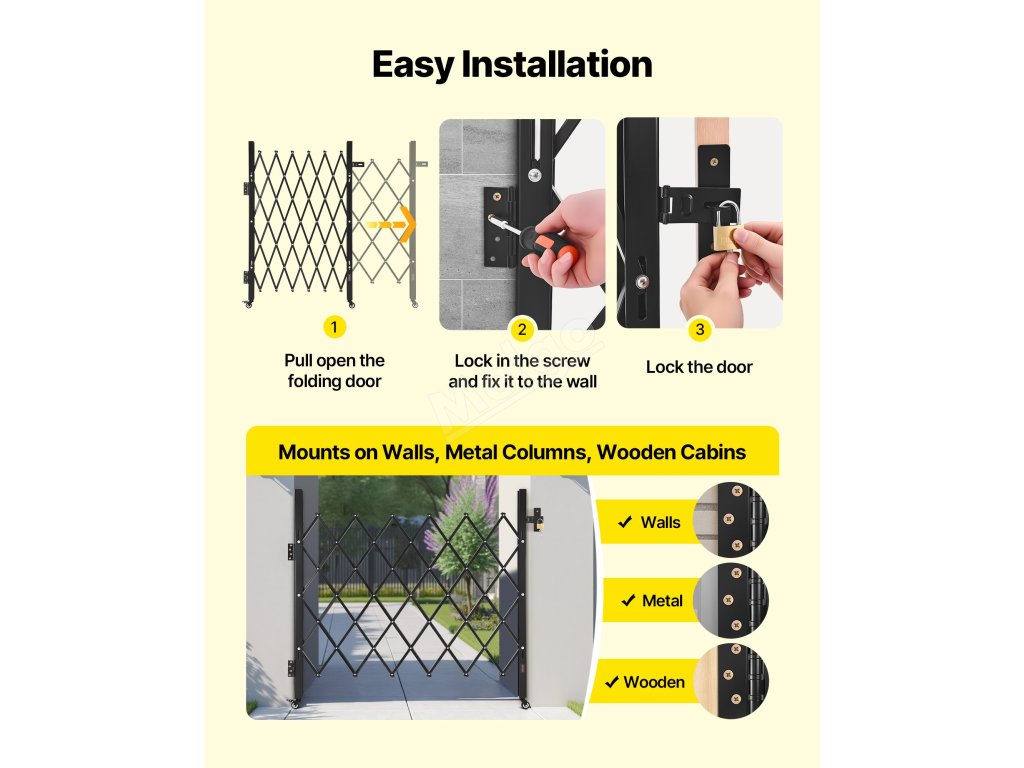 Easy Installation

1
Pull open the folding door

2
Lock in the screw and fix it to the wall

3
Lock the door

Mounts on Walls, Metal Columns, Wooden Cabins

✓ Walls

✓ Metal

✓ Wooden